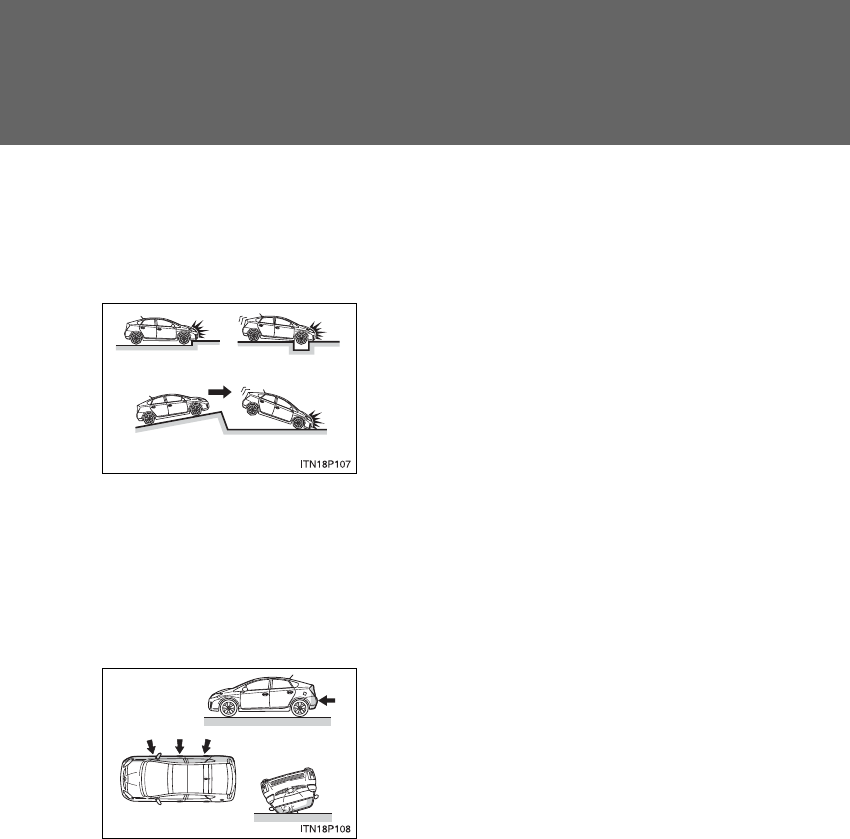 ITN18P107

ITN18P108