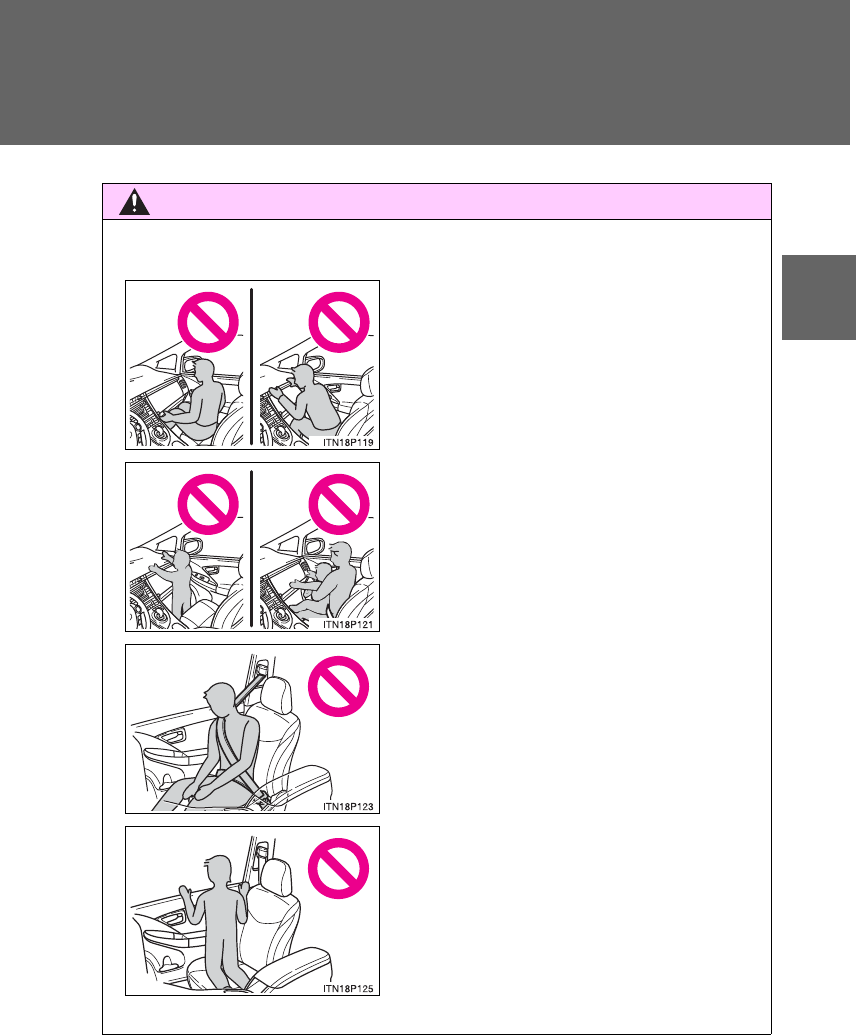 ITN18P119

ITN18P121

ITN18P123

ITN18P125