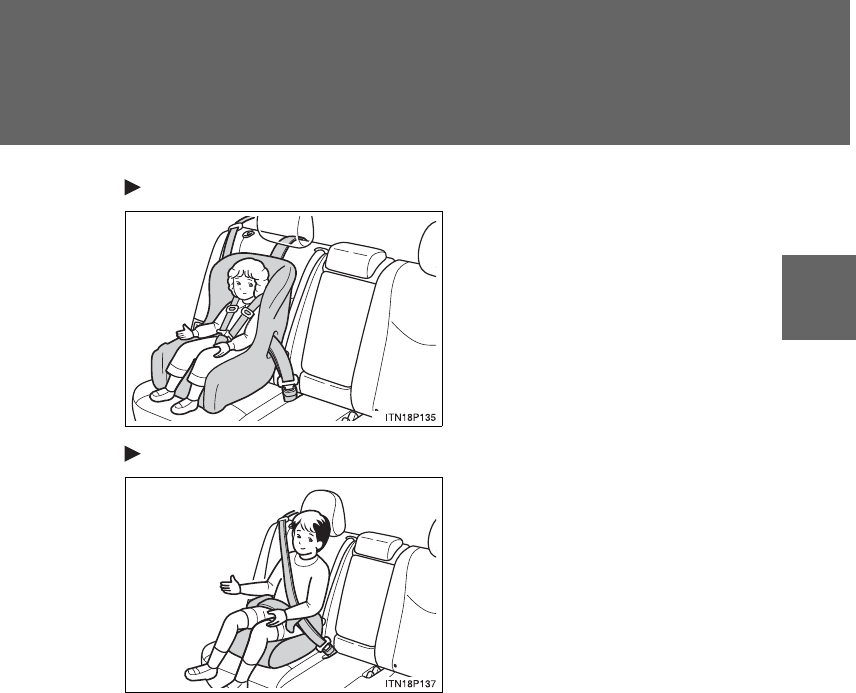 ITN18P135

ITN18P137