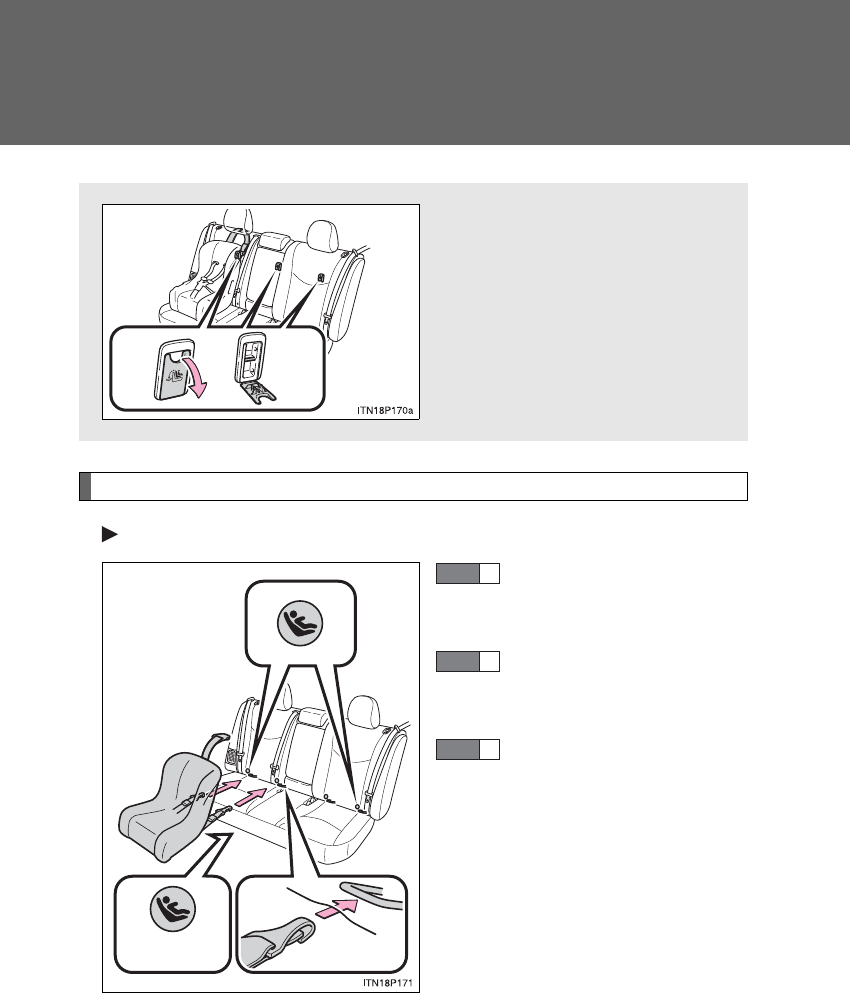 ITN18P170a

ITN18P171