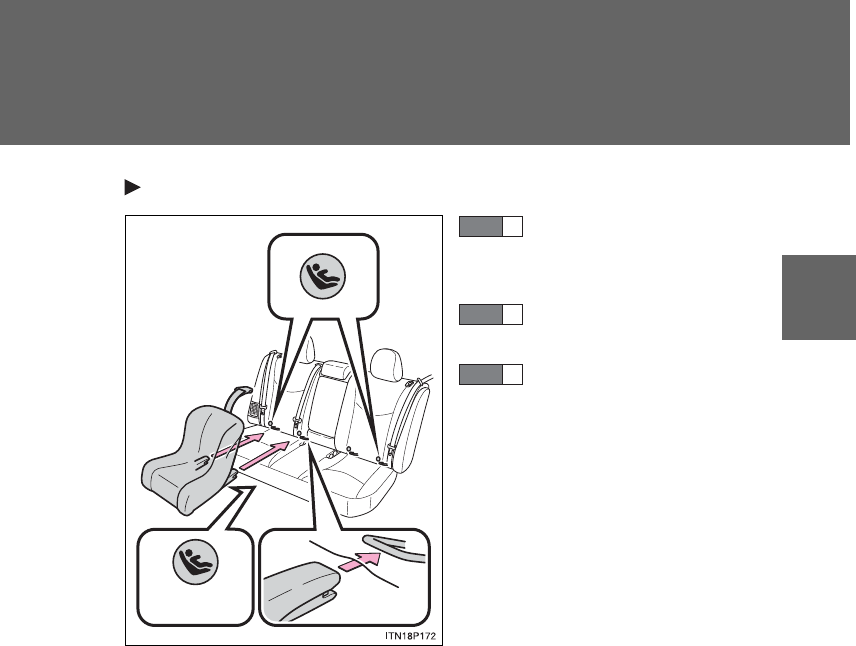 ITN18P172