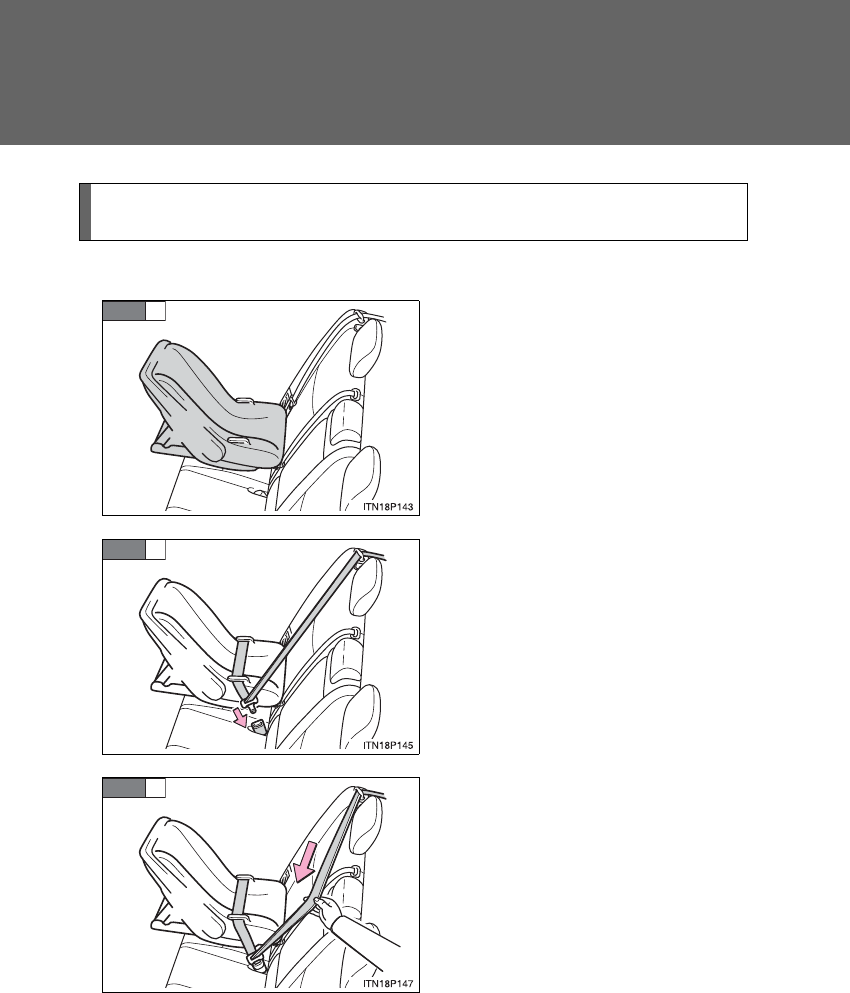 ITN18P143

ITN18P145

ITN18P147