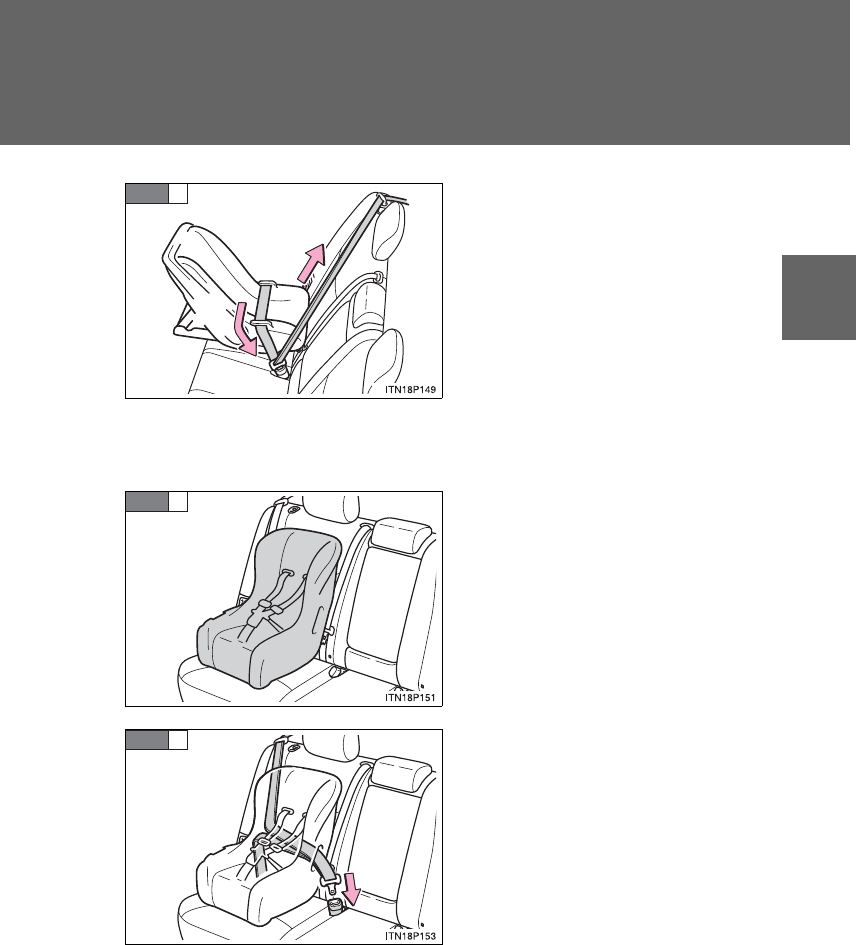 ITN18P149

ITN18P151

ITN18P153