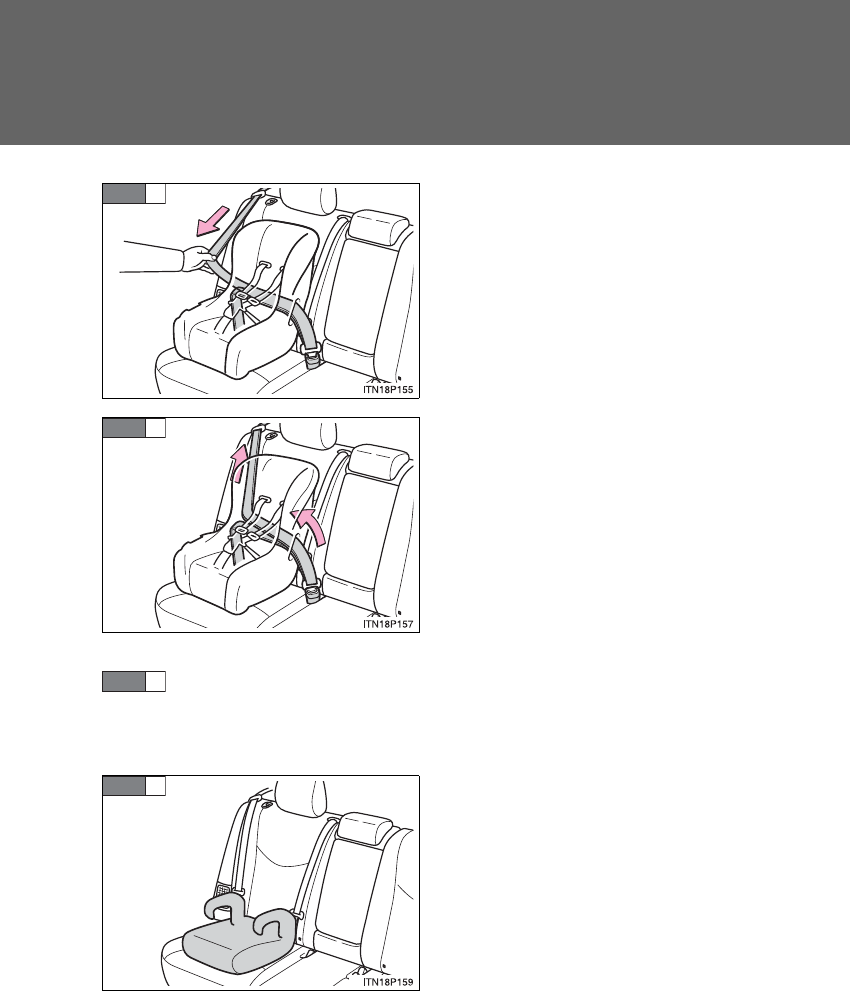 ITN18P155

ITN18P157

ITN18P159