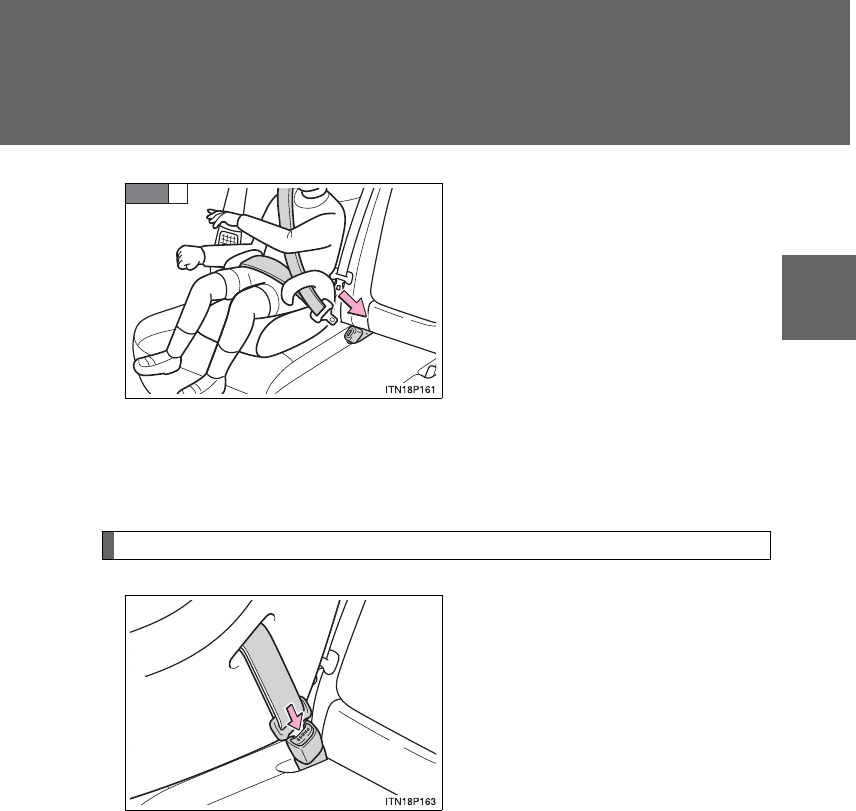 ITN18P161

ITN18P163