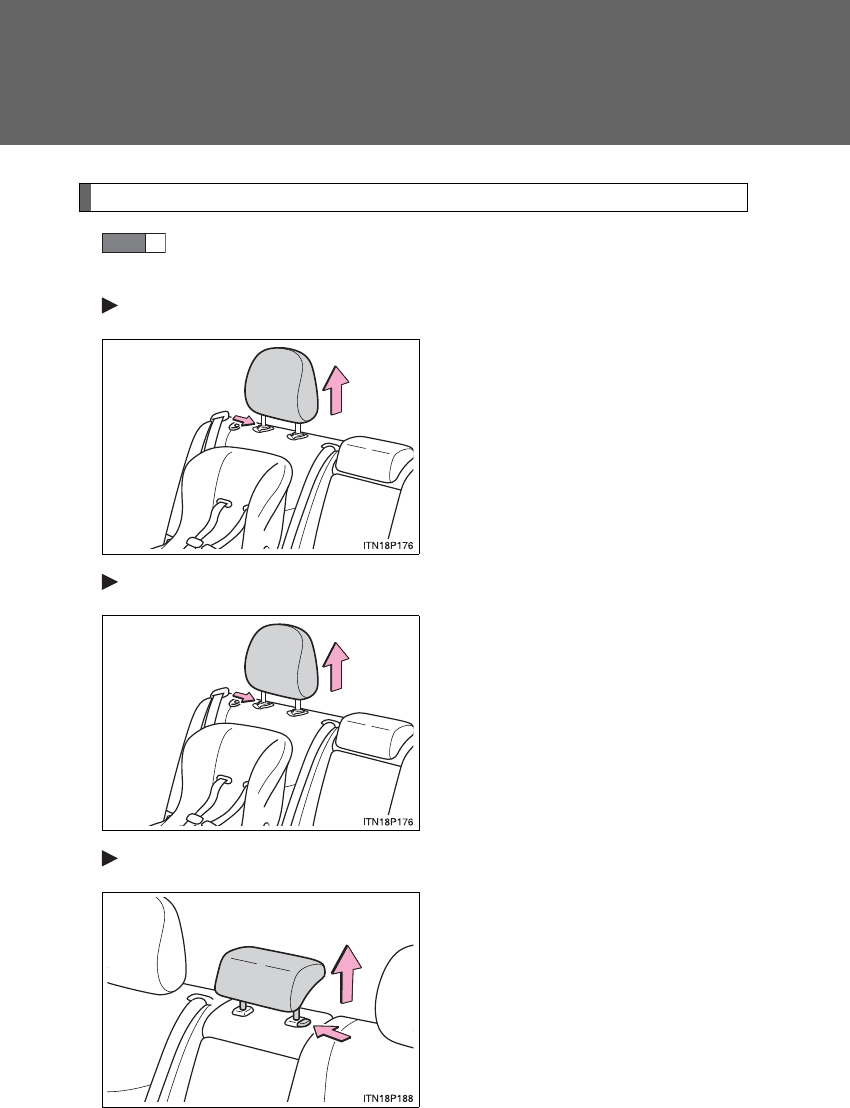 ITN18P176

ITN18P176

ITN18P188