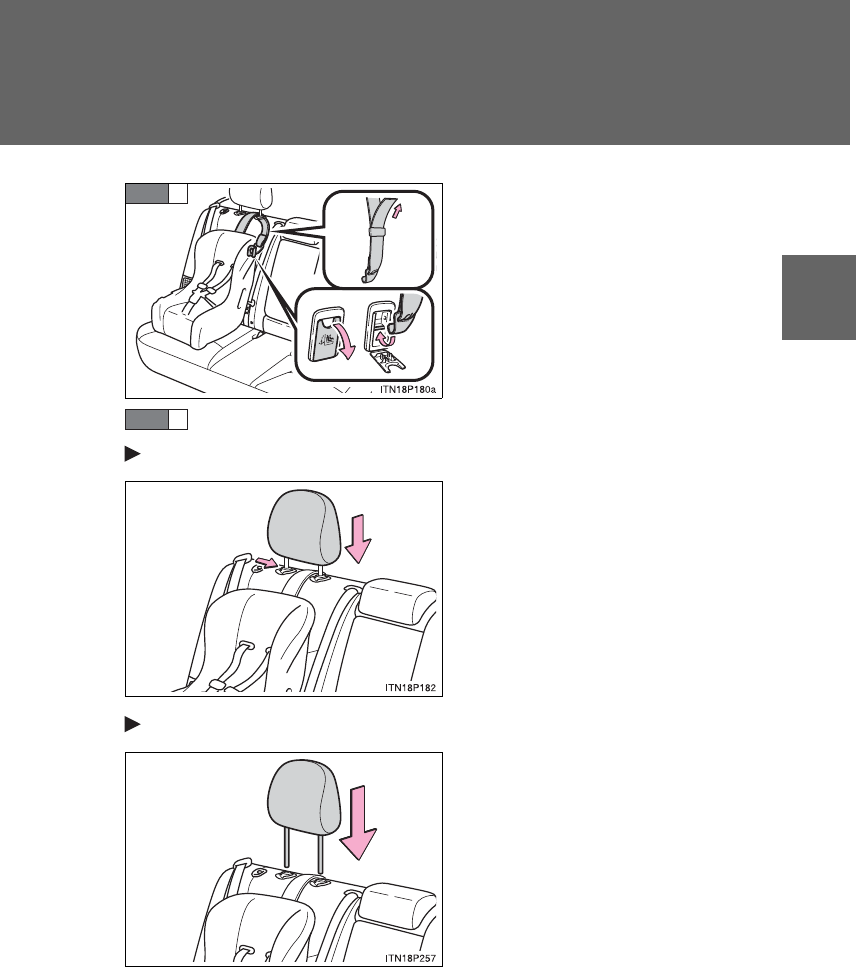 ITN18P180a

ITN18P182

ITN18P257