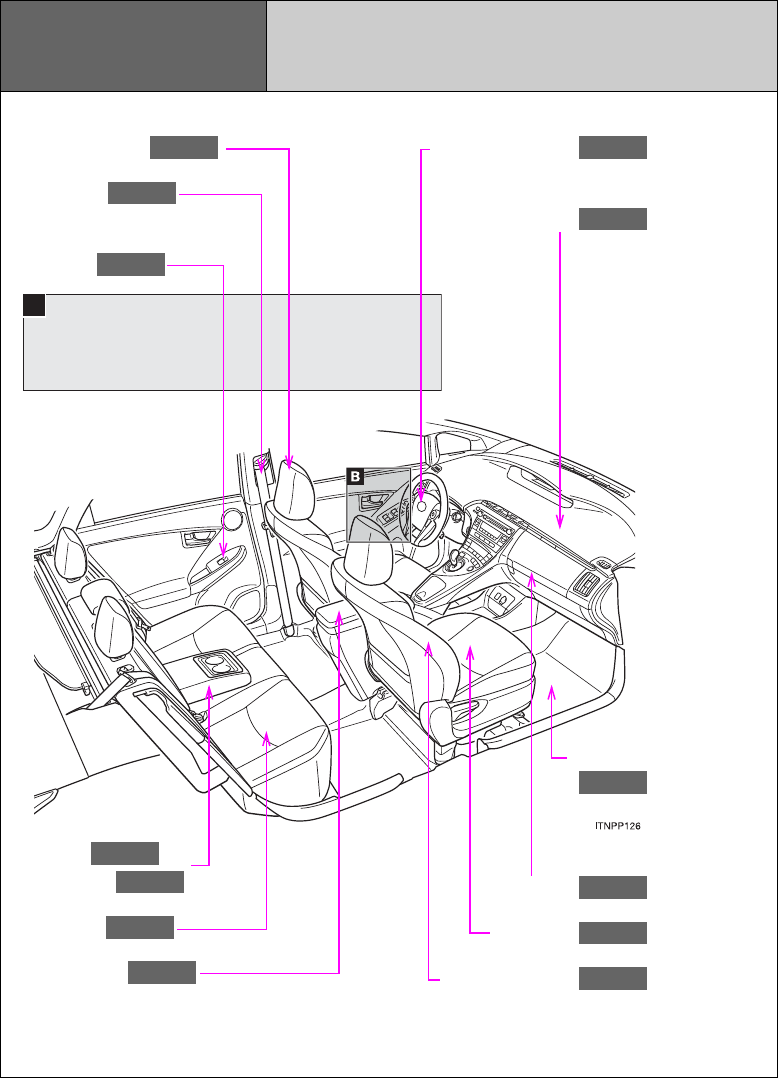 B

ITNPP126