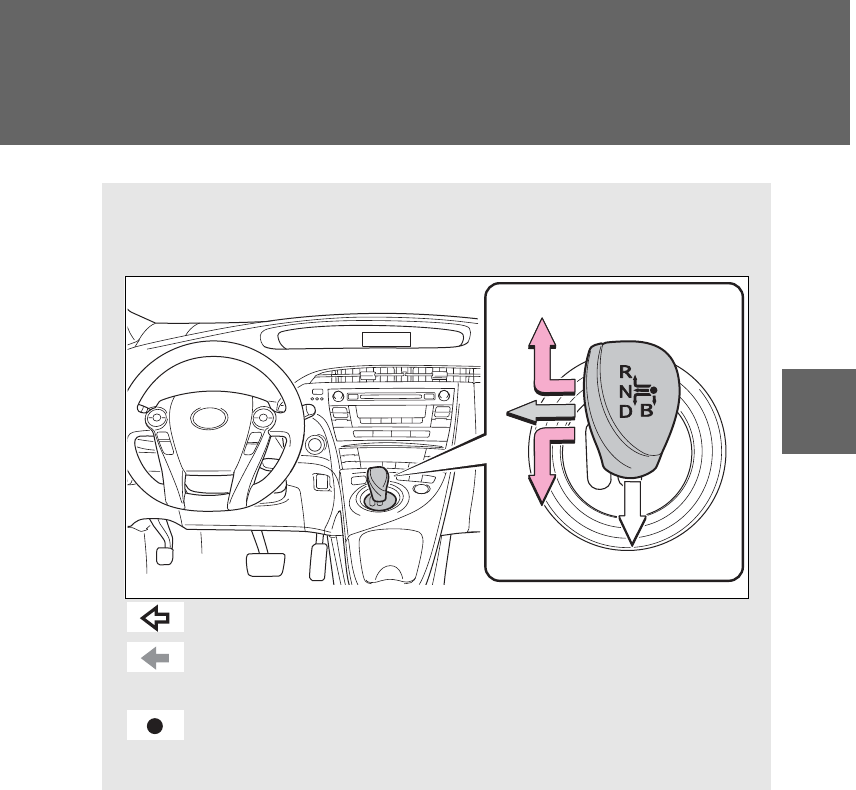 R
N
D B