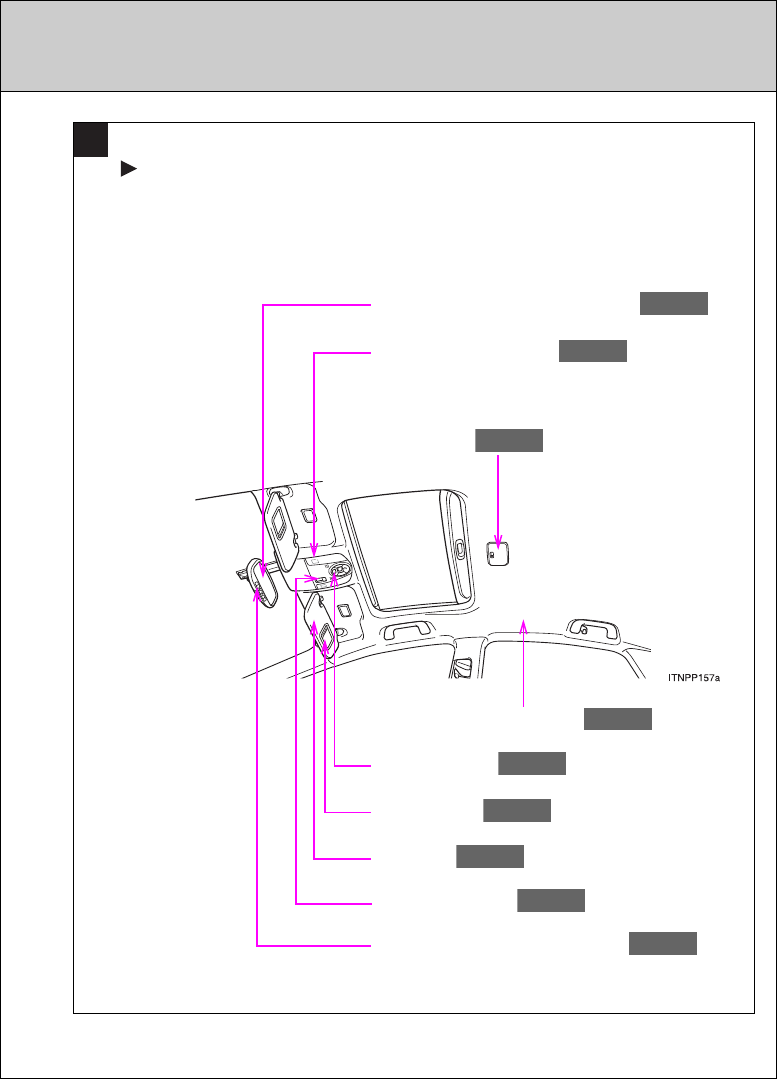 ITNPP157a