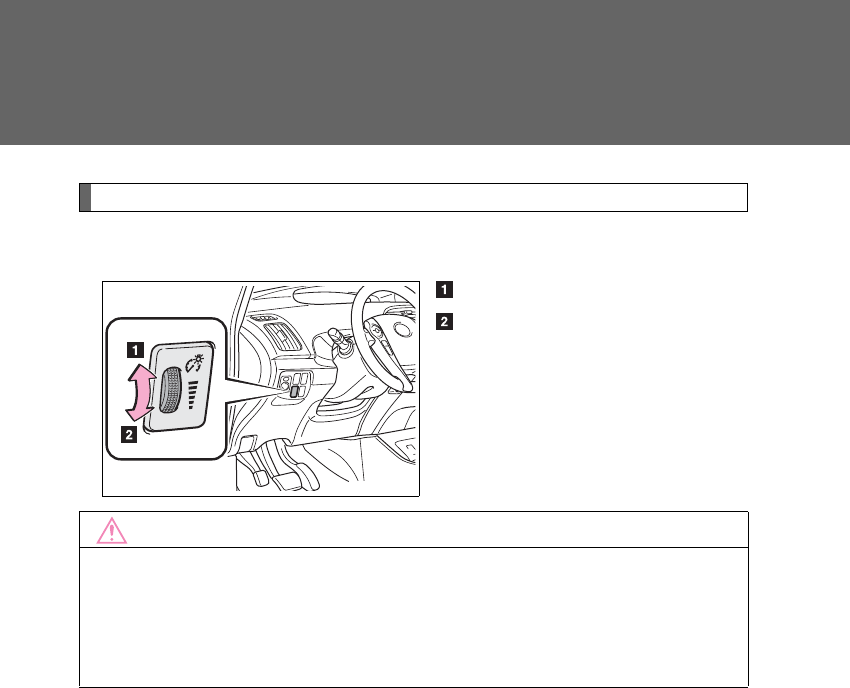 1

2

1

2