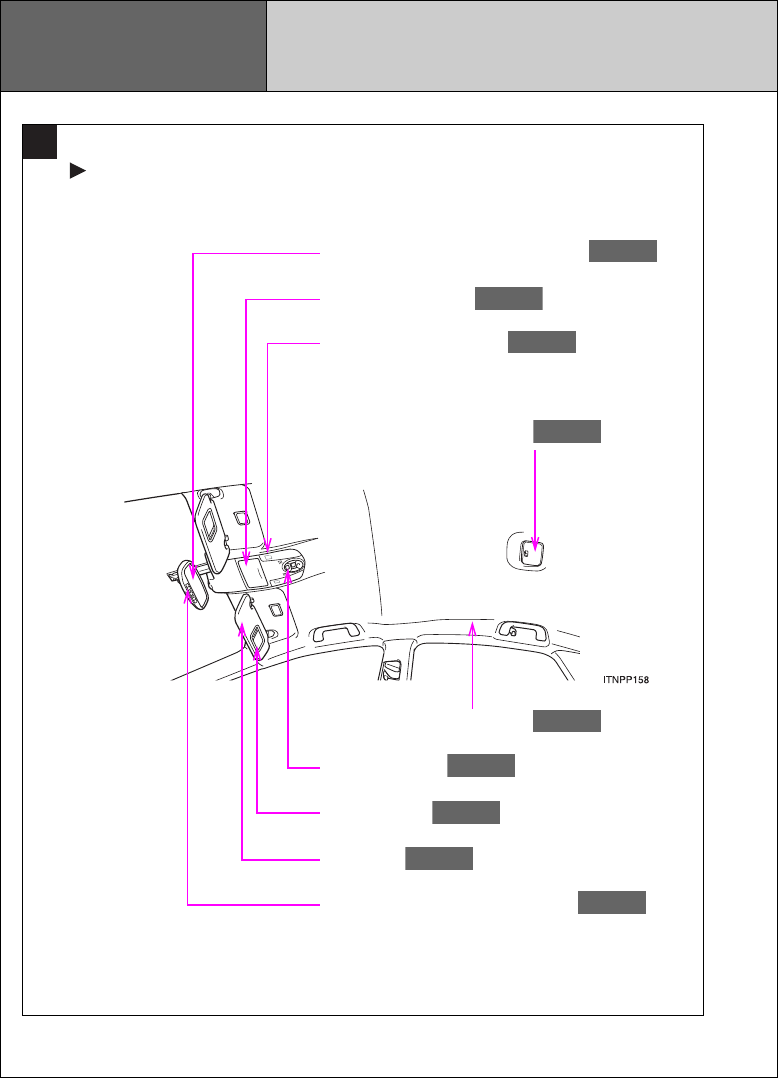 ITNPP158