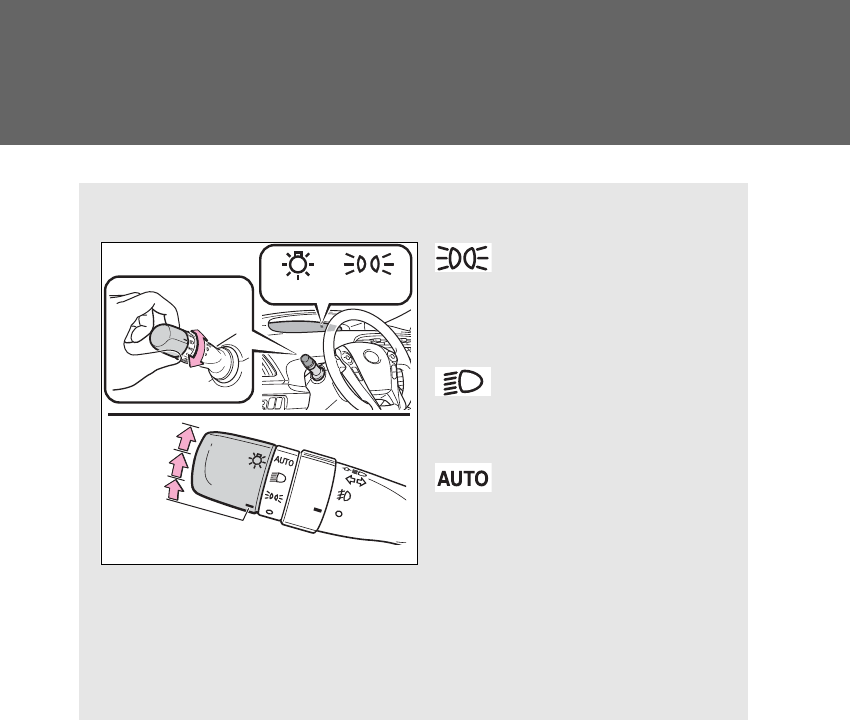 AUTO

AUTO