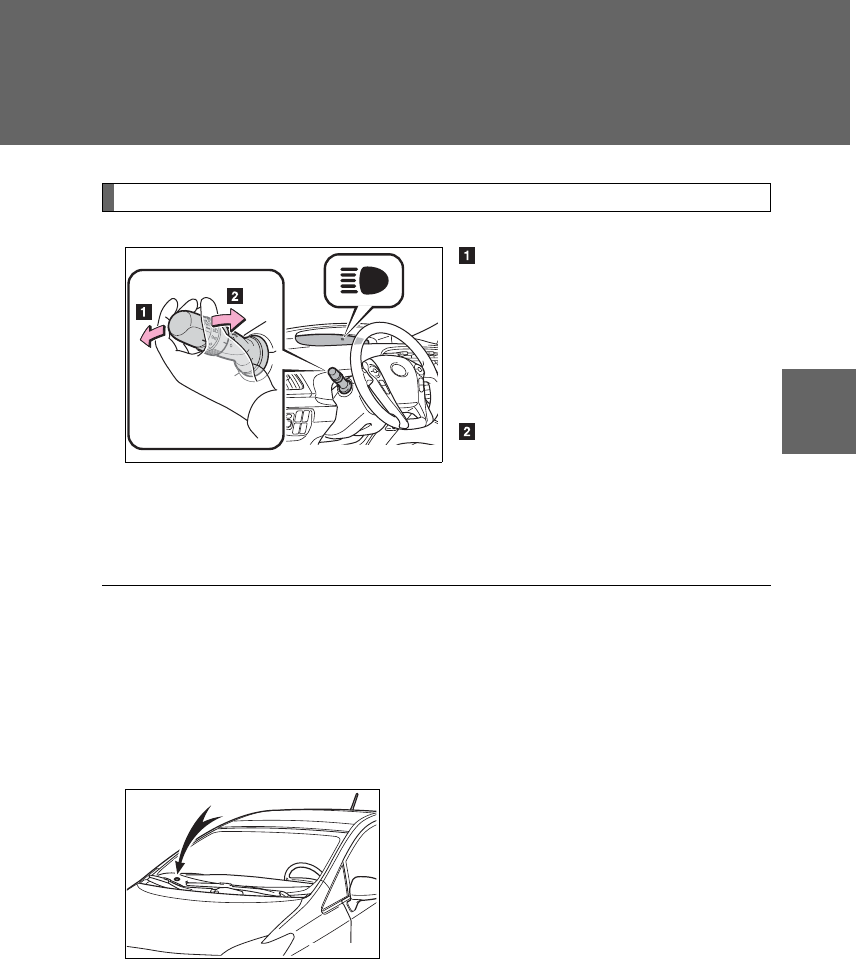 1

2

1

2