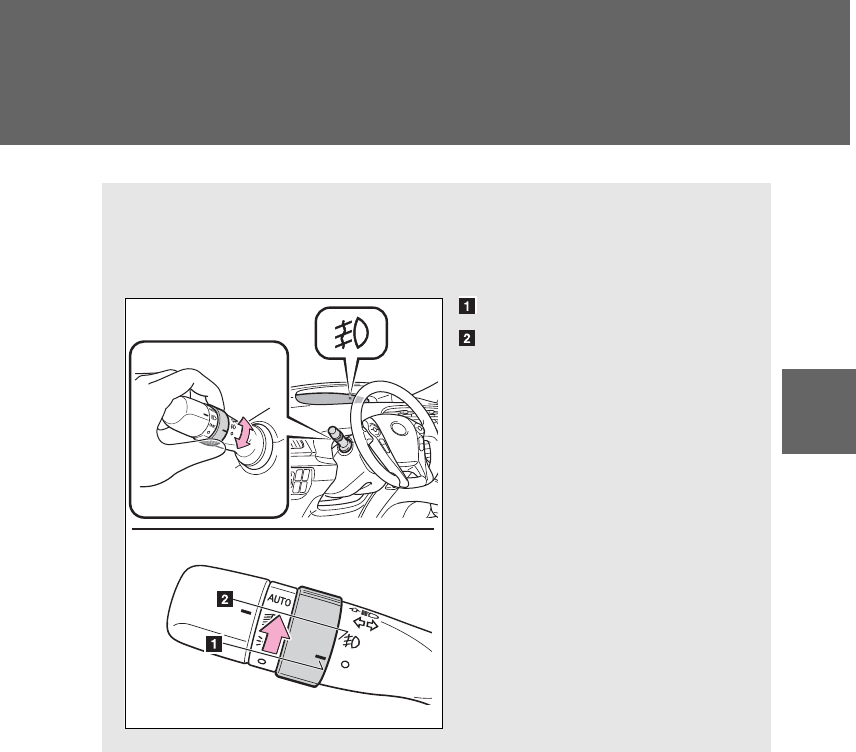 1

2

2

AUTO

1