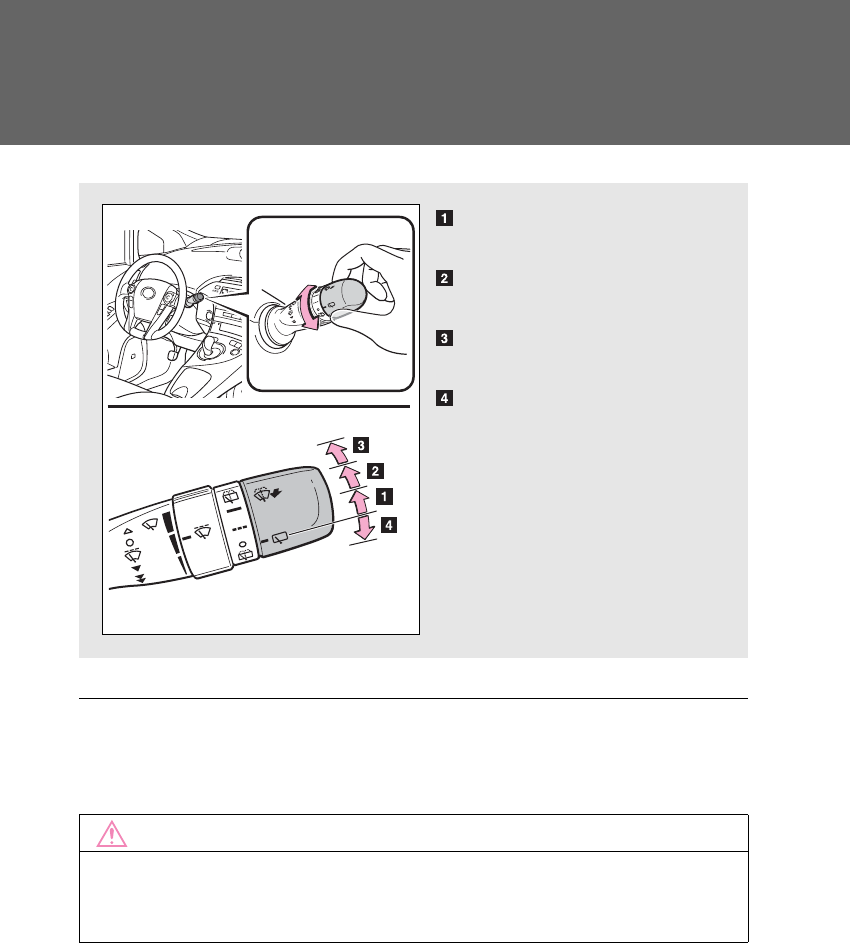 1

2

3

4

3
2
1
4