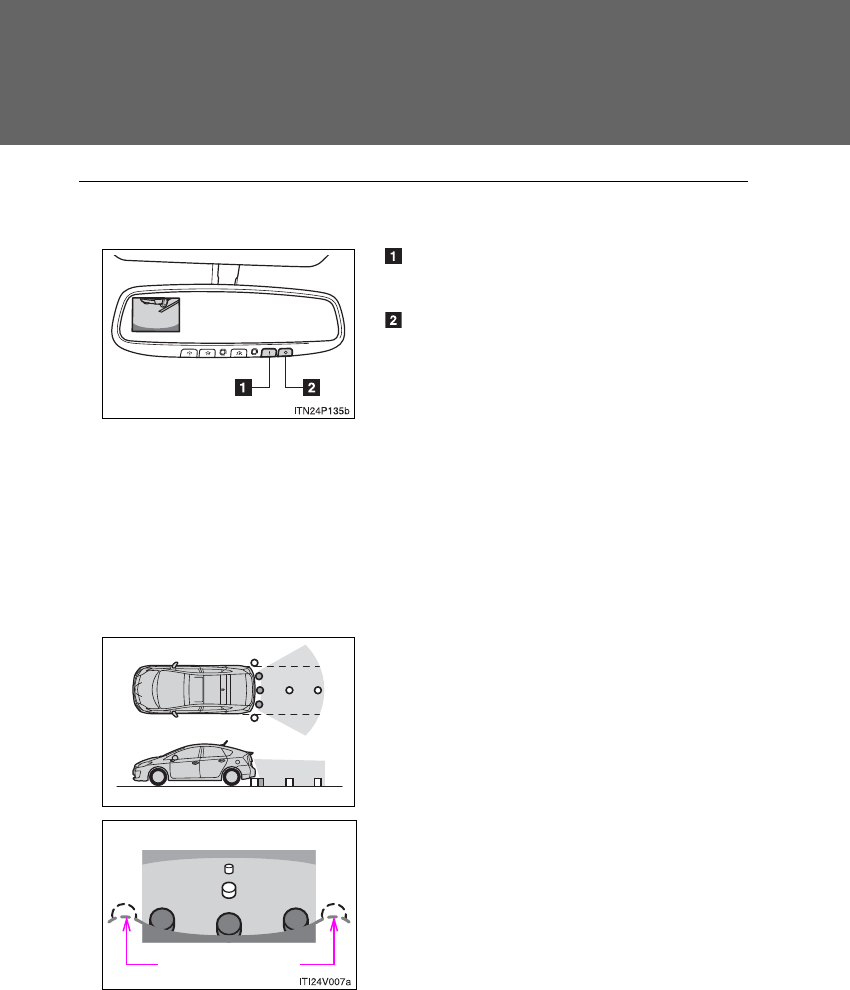 1

2

1 2

ITN24P135b

ITI24V007a