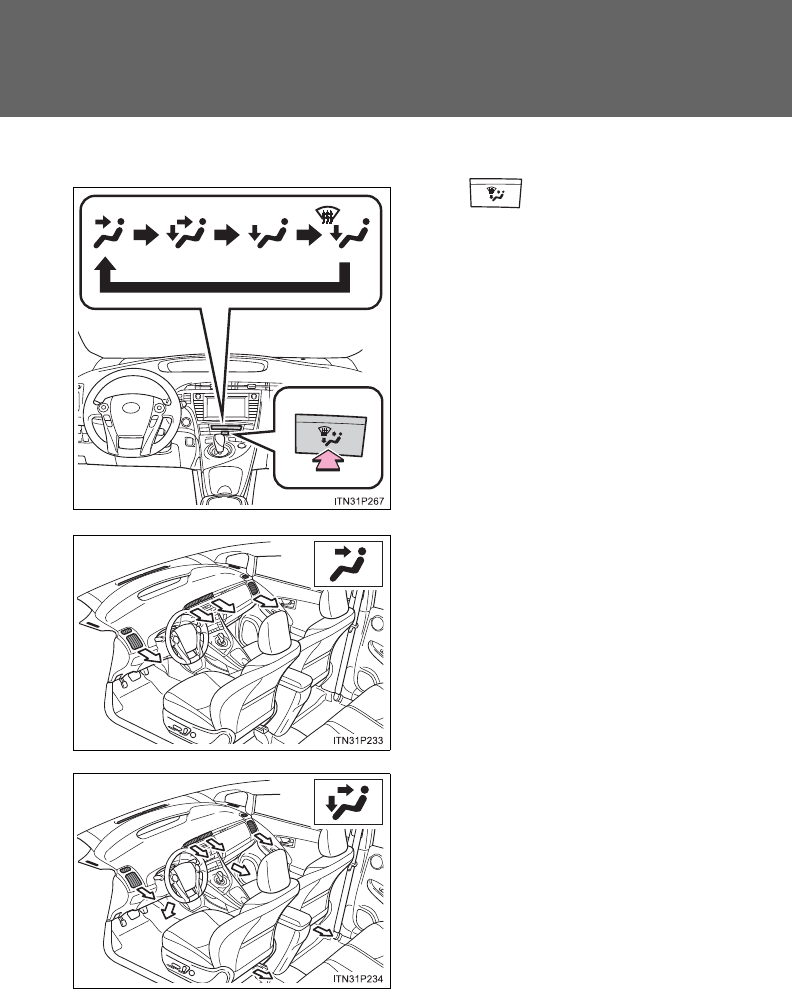 ITN31P267

ITN31P233

ITN31P234