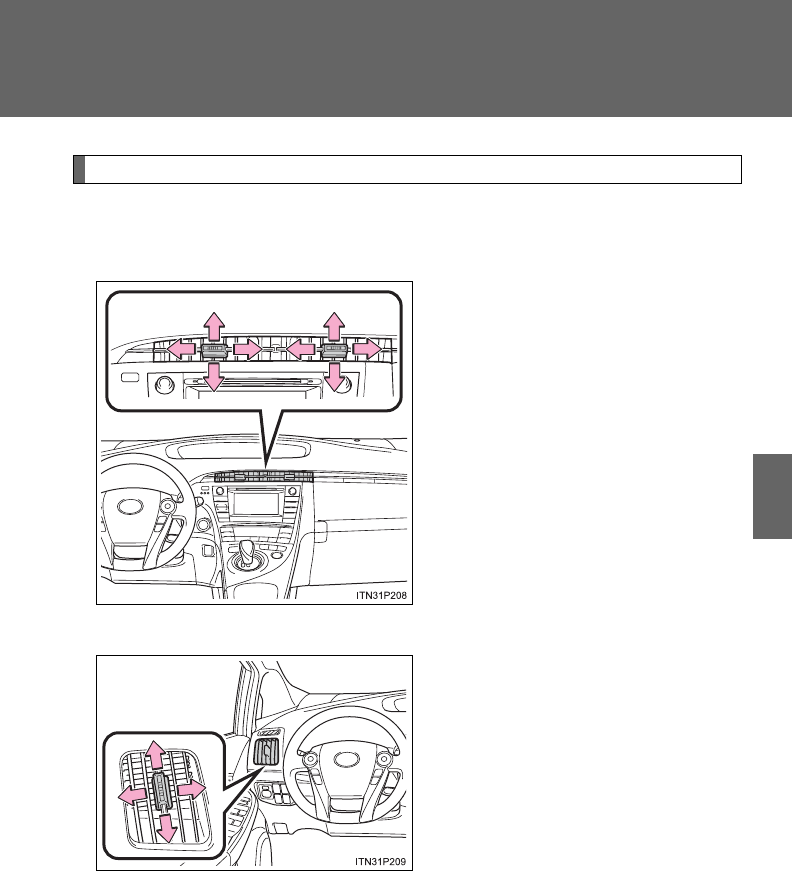 ITN31P208

ITN31P209