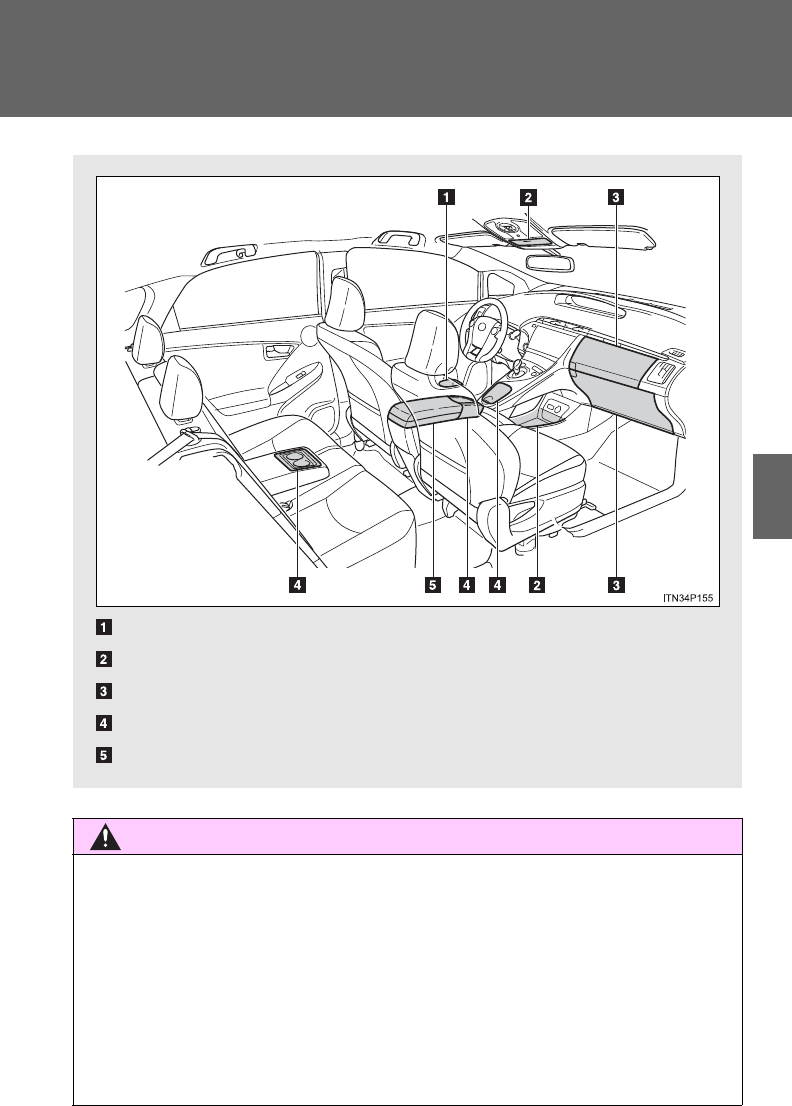 1 2 3

4 5 4 4 2 3

ITN34P155

1

2

3

4

5