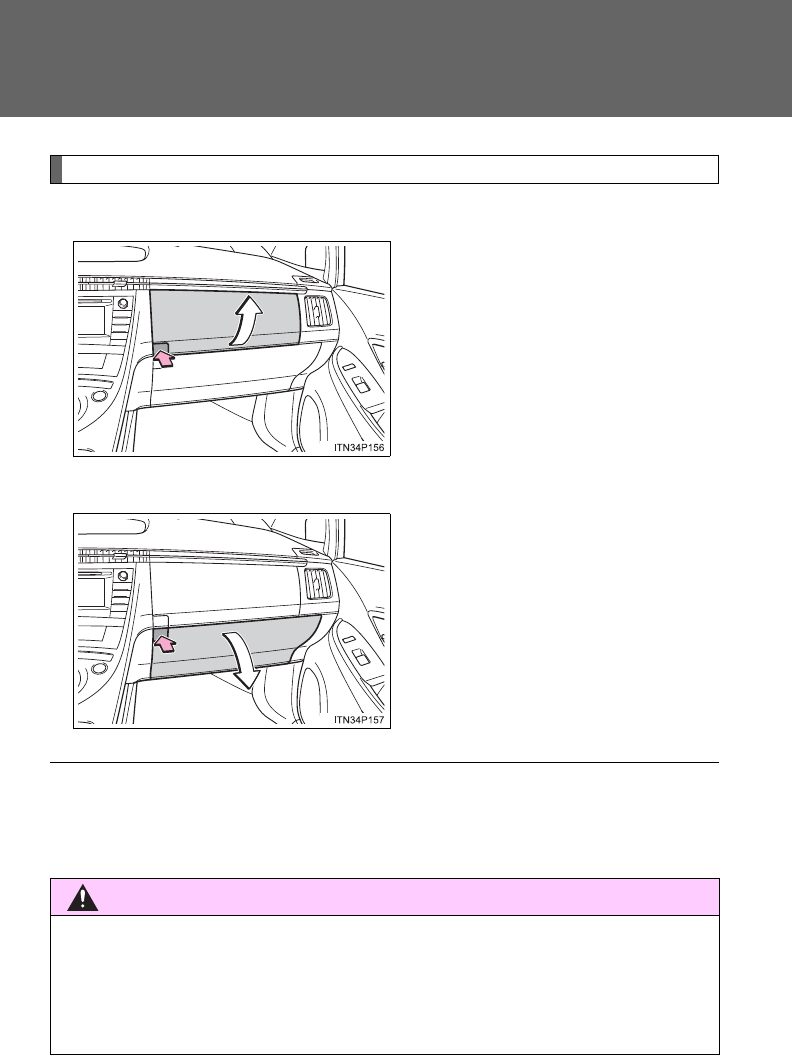 ITN34P156

ITN34P157