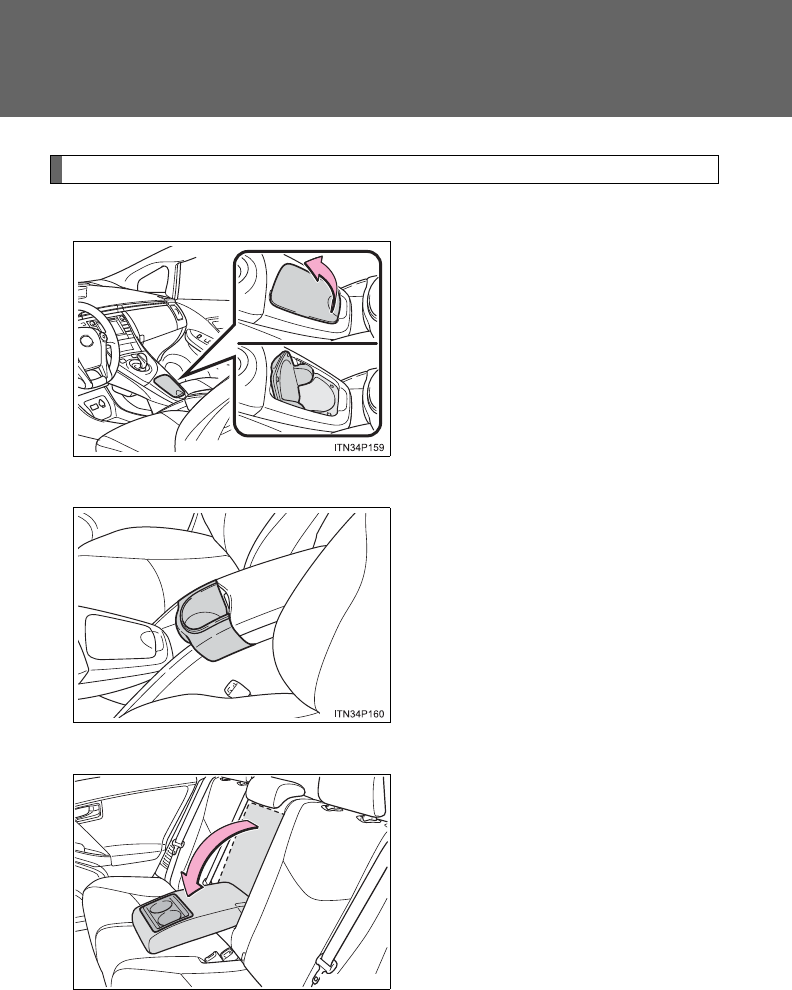 ITN34P159

ITN34P160