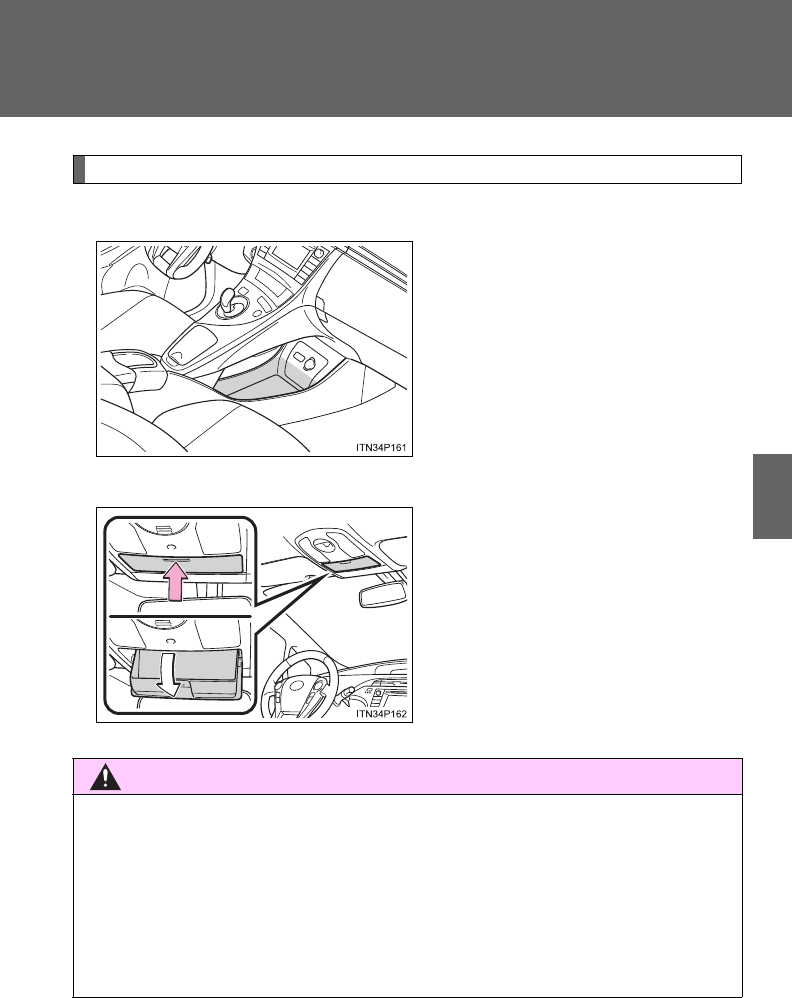 ITN34P161

ITN34P162