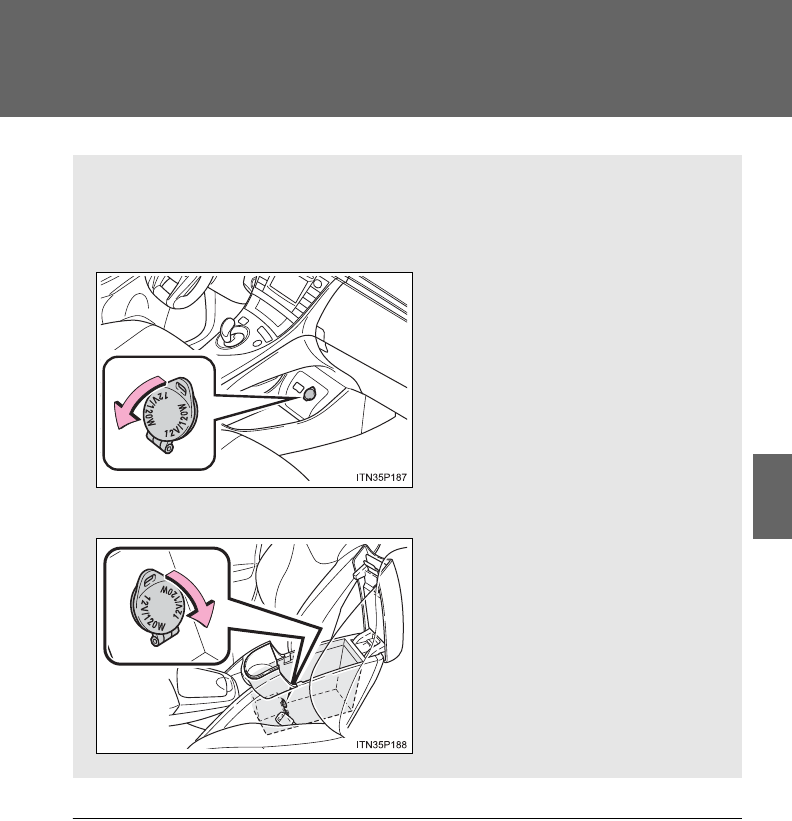 12V/120W

12V/120W

ITN35P187

12V/120W

12V/120W

ITN35P188