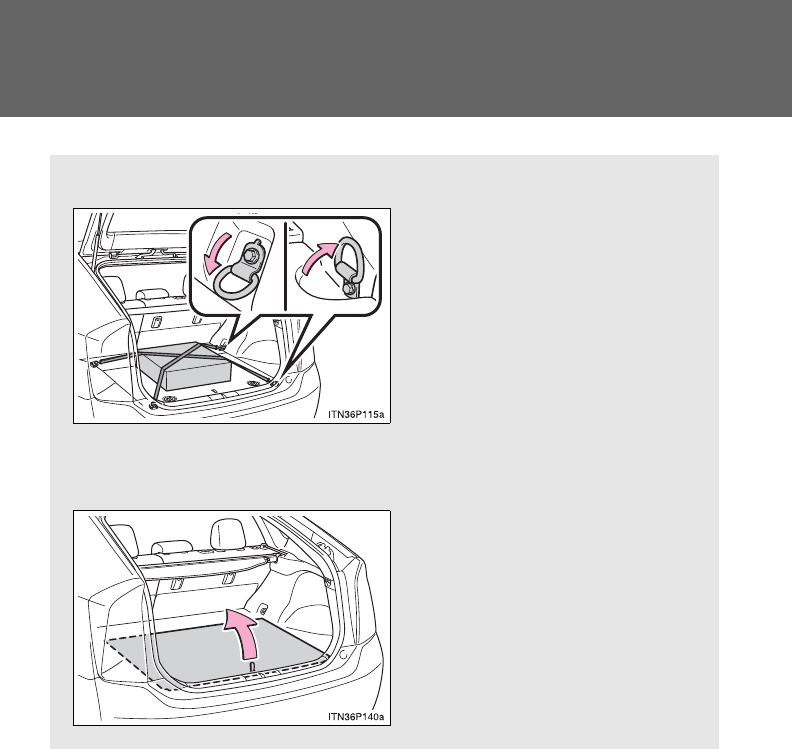 ITN36P115a

ITN36P140a