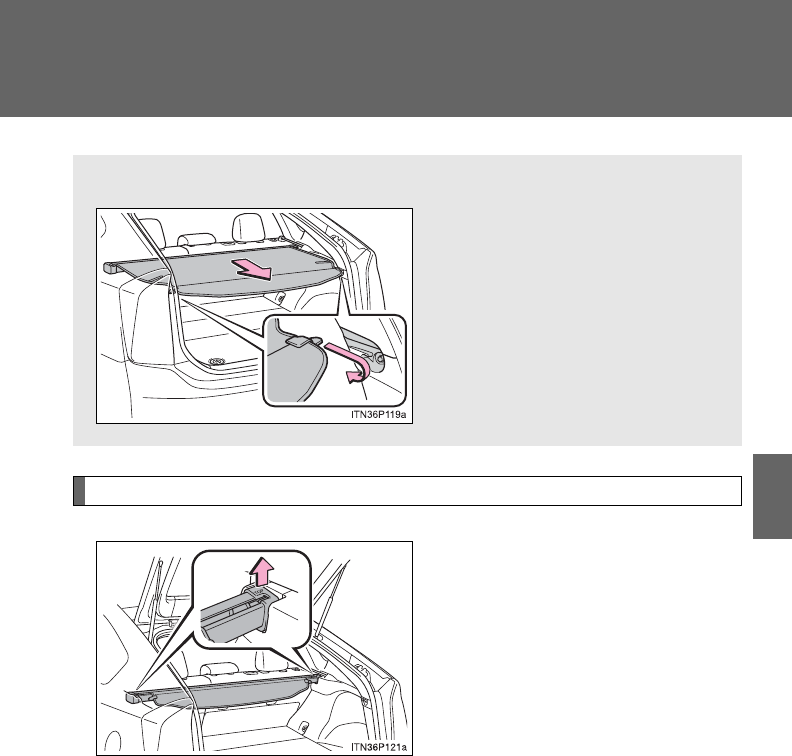 ITN36P119a

ITN36P121a