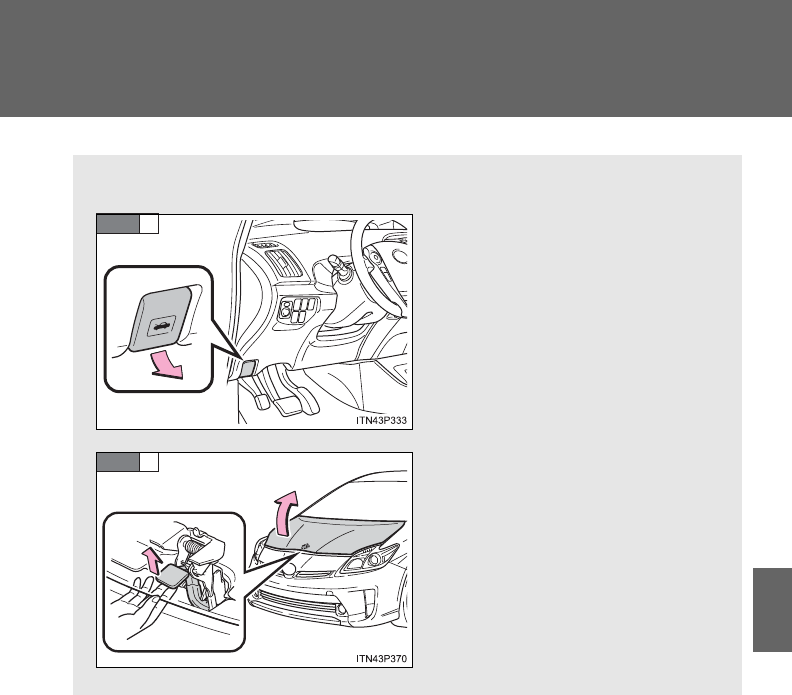 ITN43P333

ITN43P370