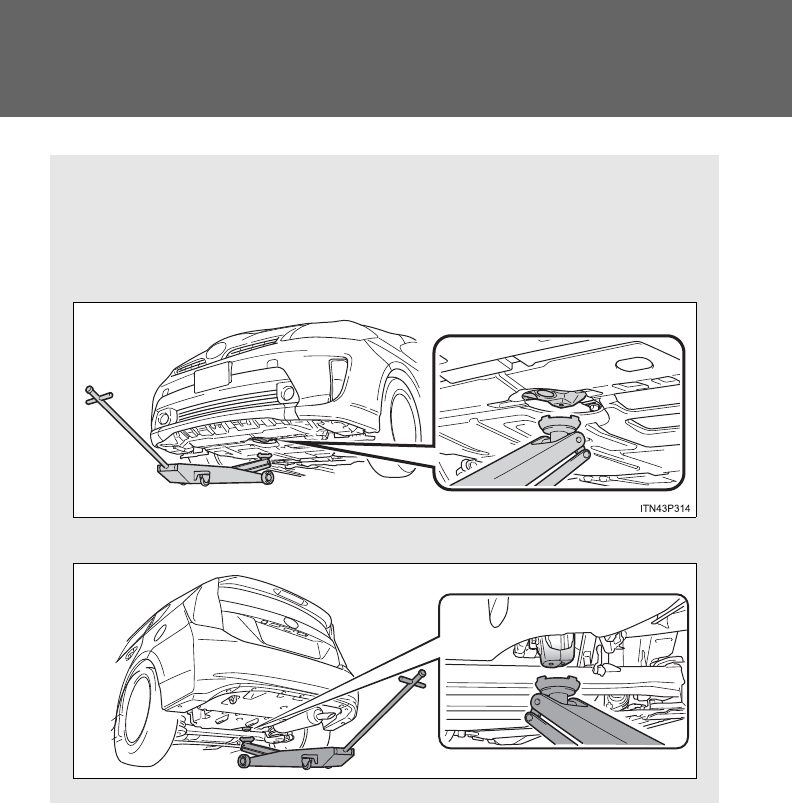 ITN43P314