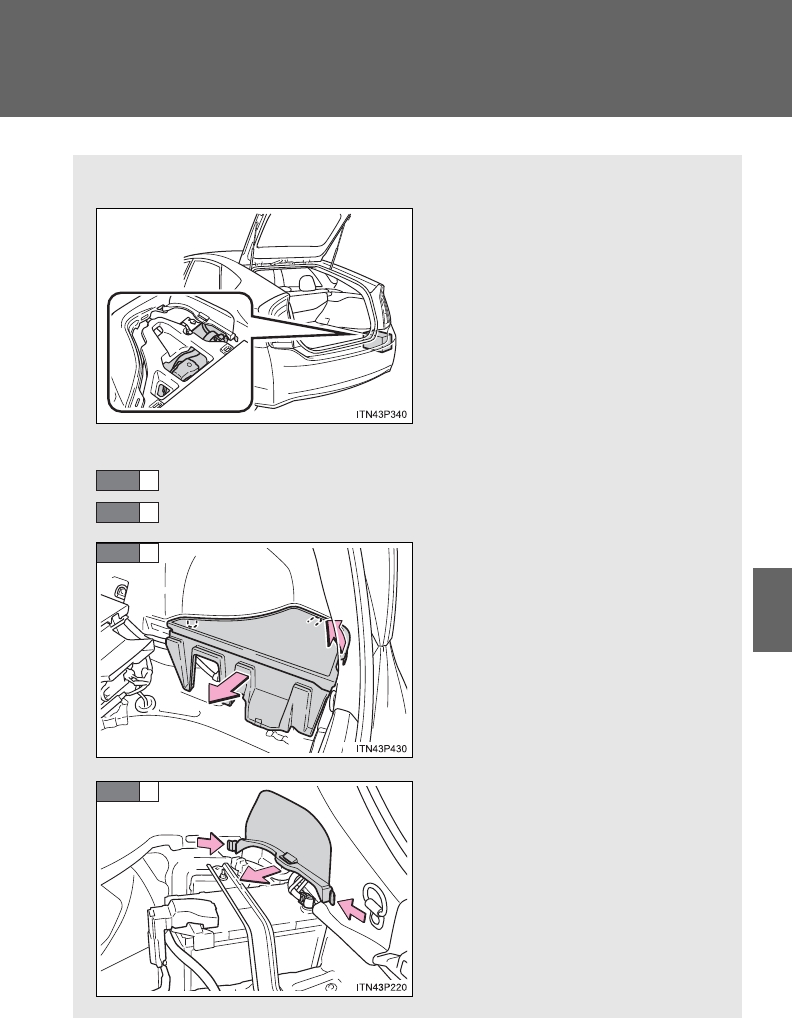 ITN43P340

ITN43P430

ITN43P220