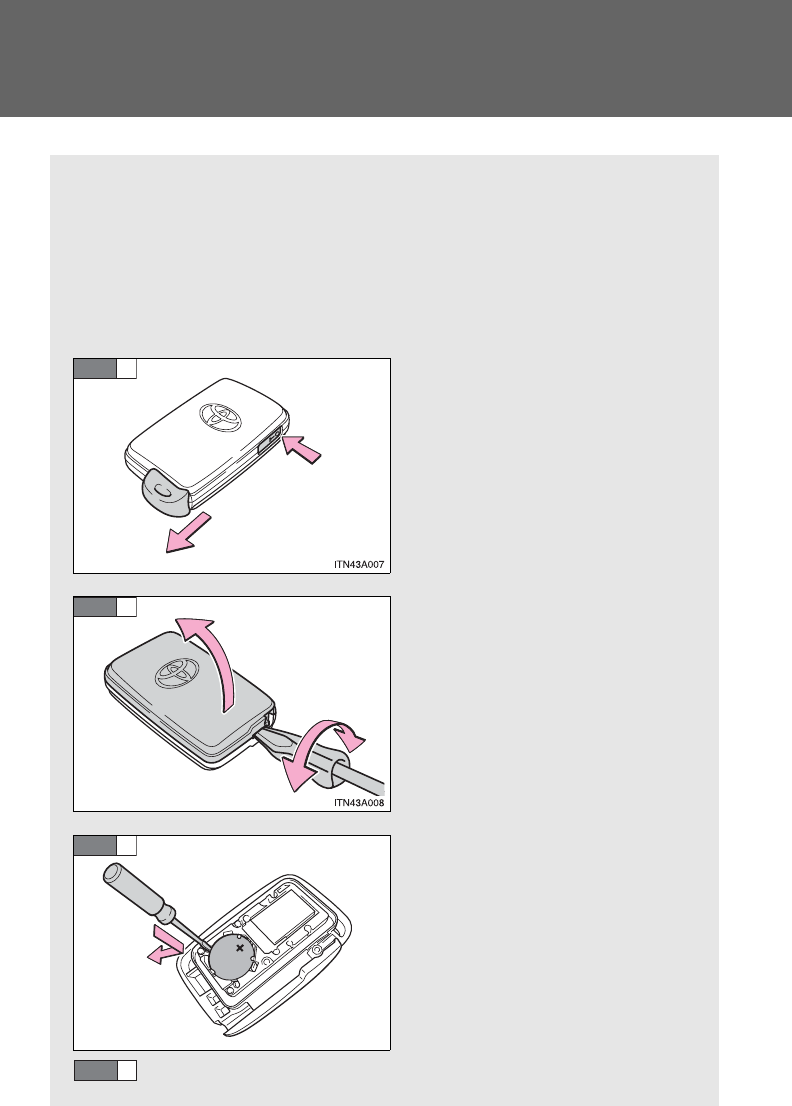 ITN43A007

ITN43A008