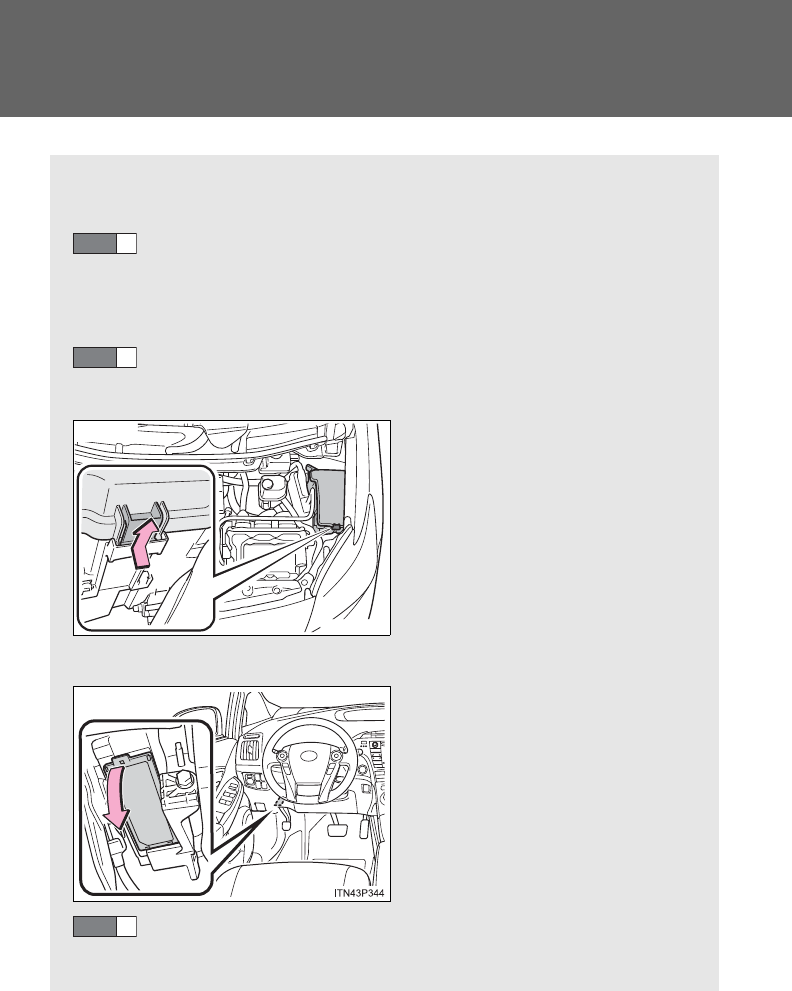 ITN43P344