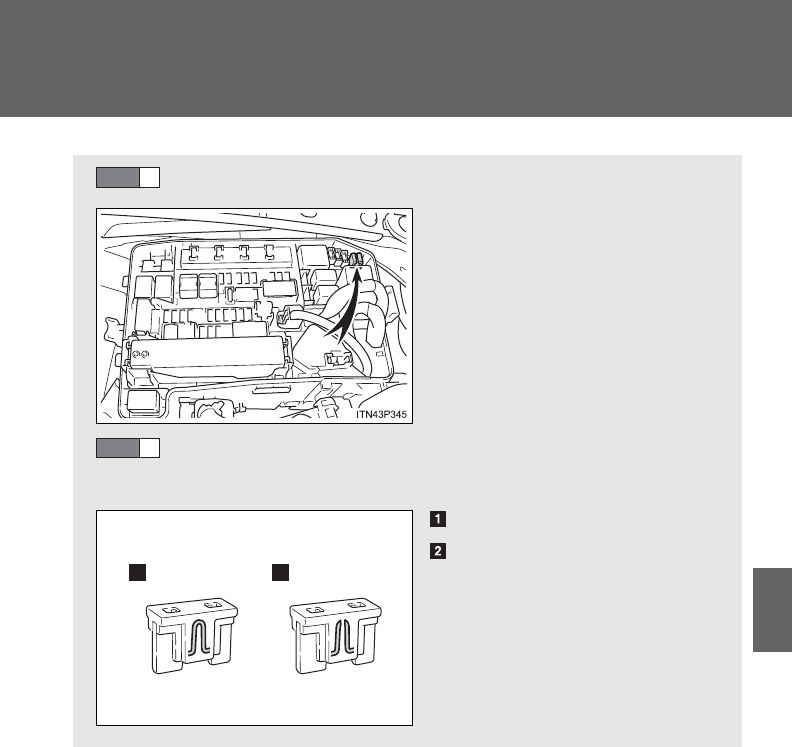 ITN43P345

1

2