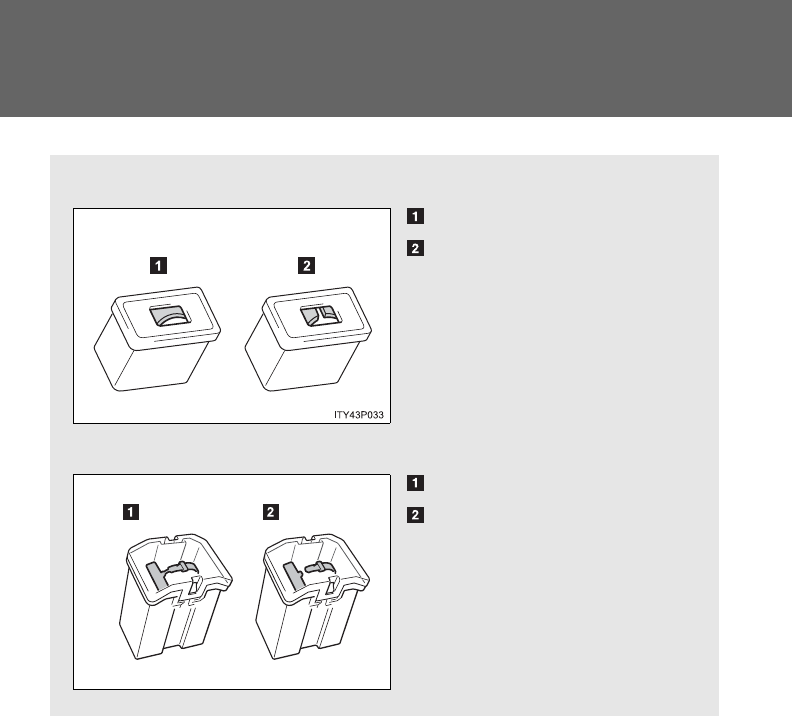 1

2

1 2

ITY43P033

1

2

1 2