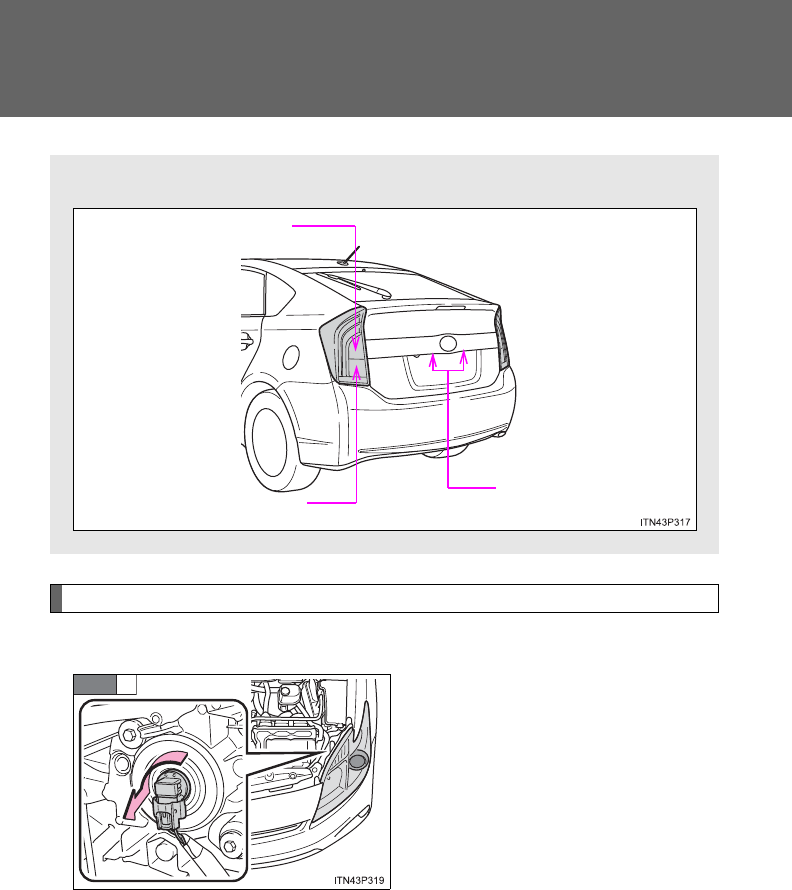 ITN43P317

ITN43P319