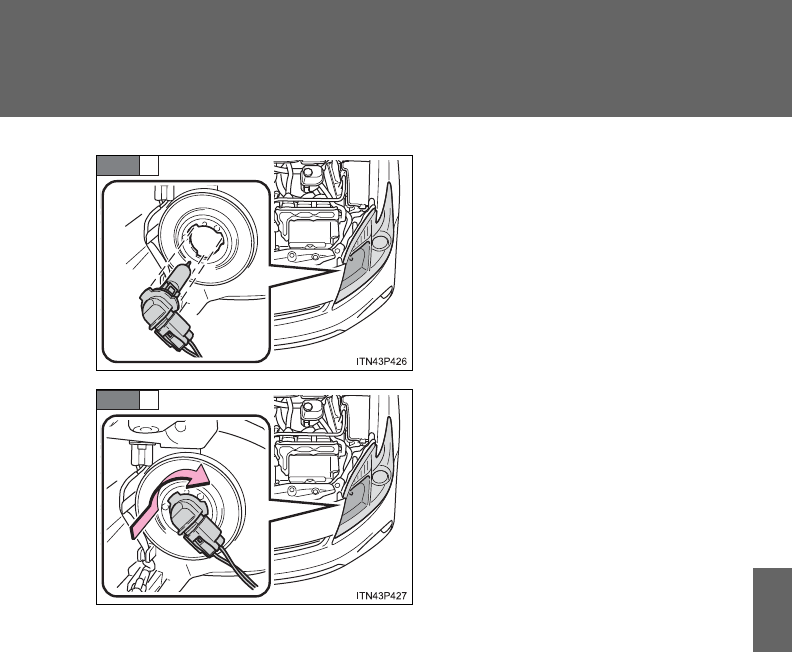 ITN43P426

ITN43P427