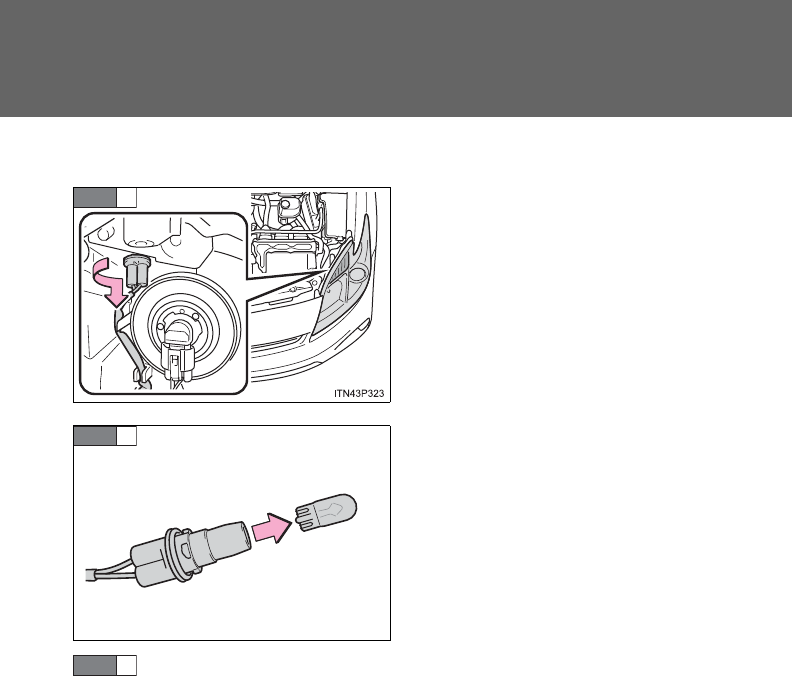 ITN43P323