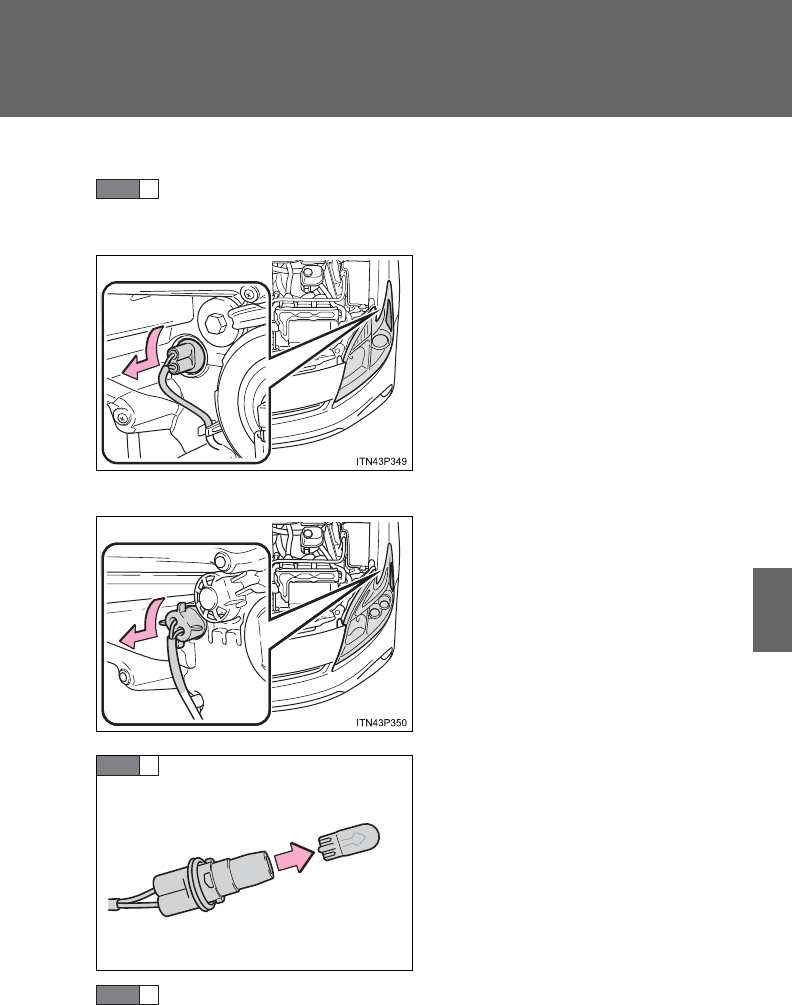 ITN43P349

ITN43P350