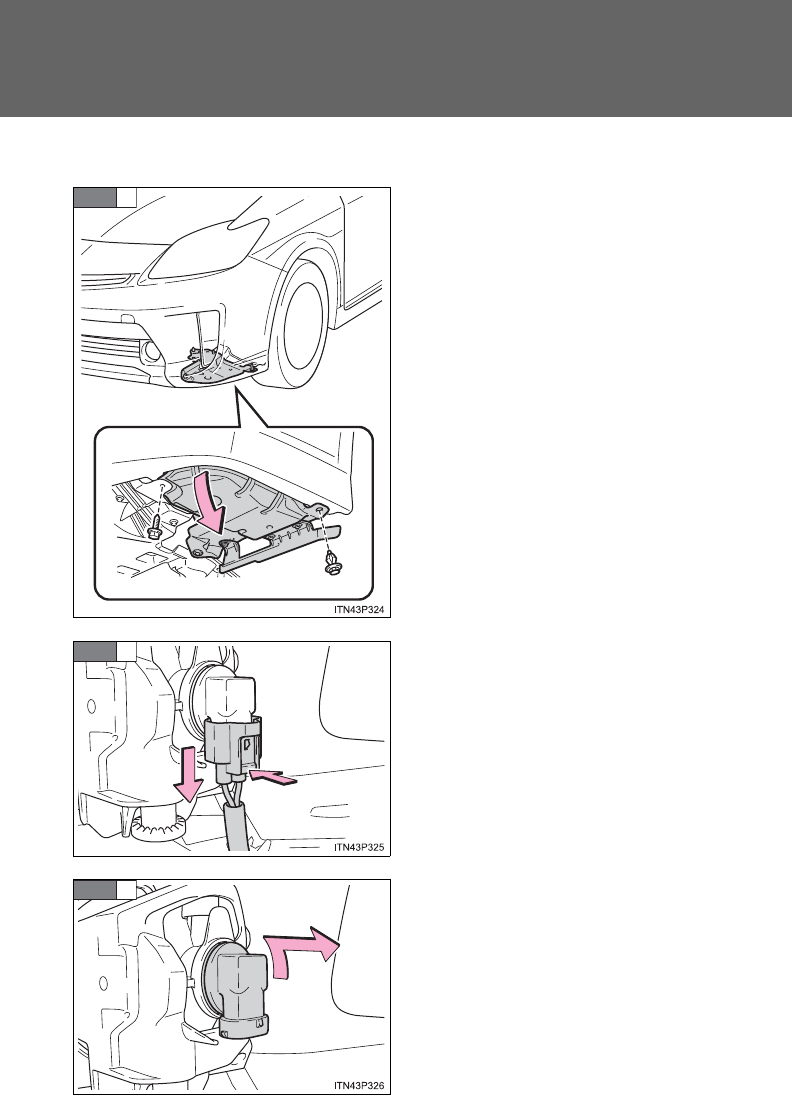 ITN43P324

ITN43P325

ITN43P326