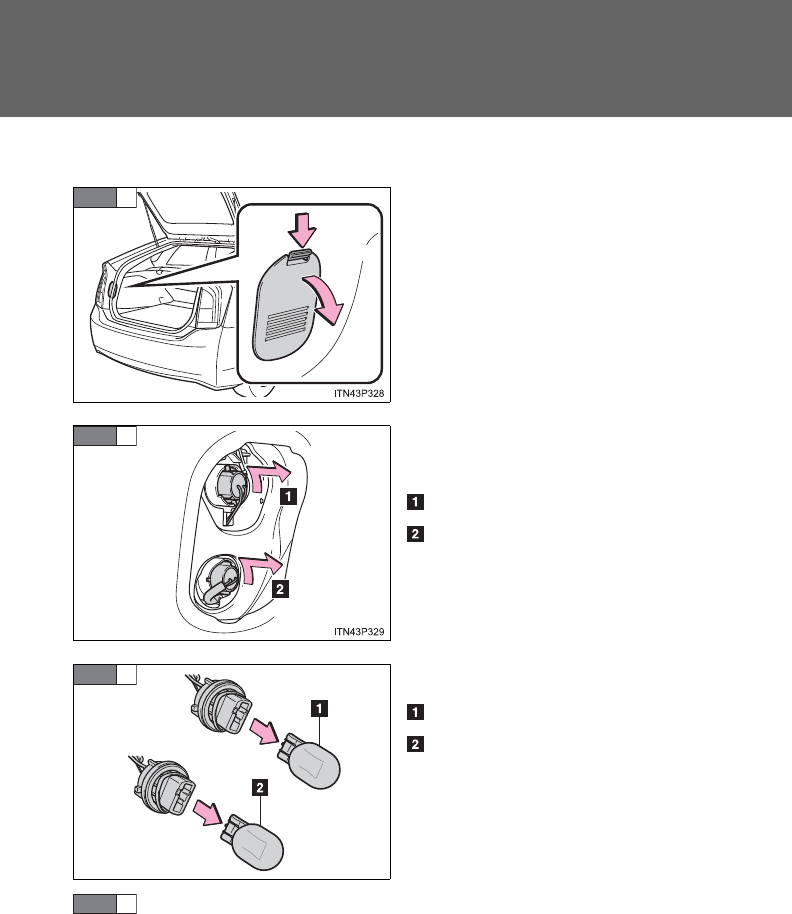 ITN43P328

1

2

ITN43P329

1

2

1

2

1

2