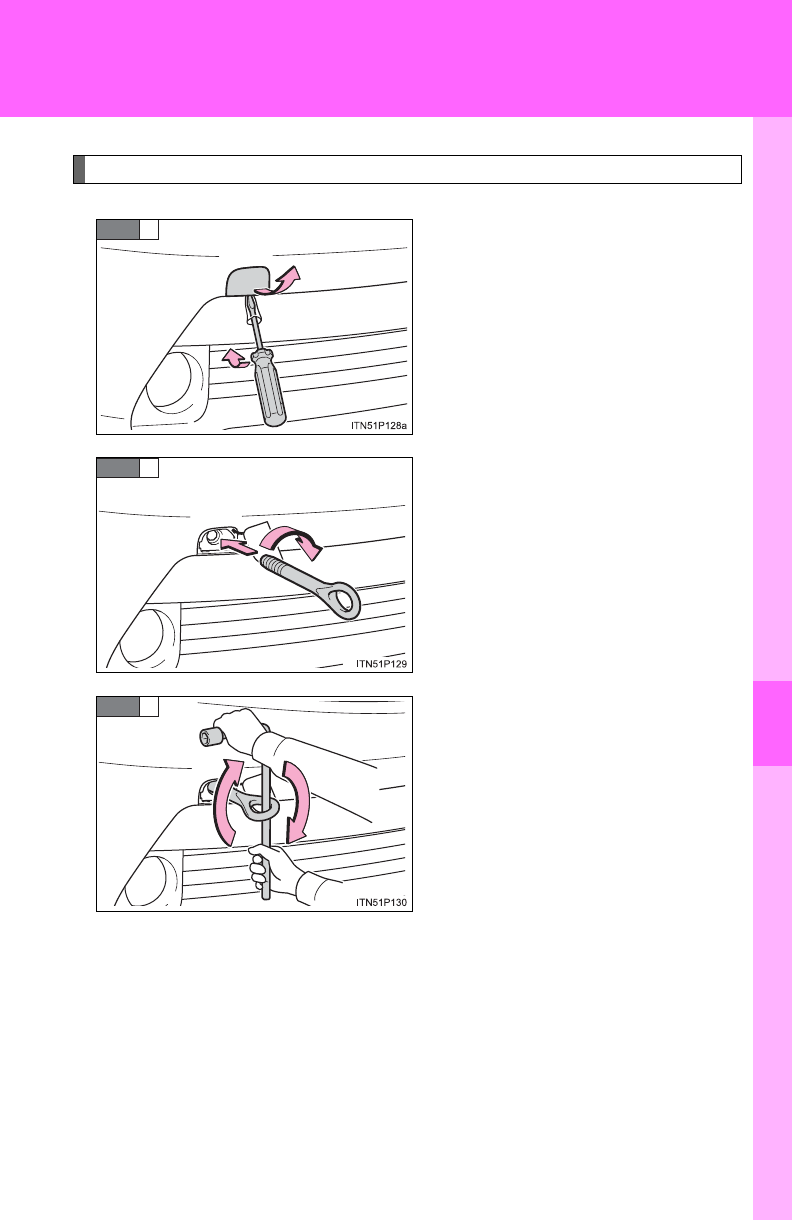 ITN51P128a

ITN51P129

ITN51P130