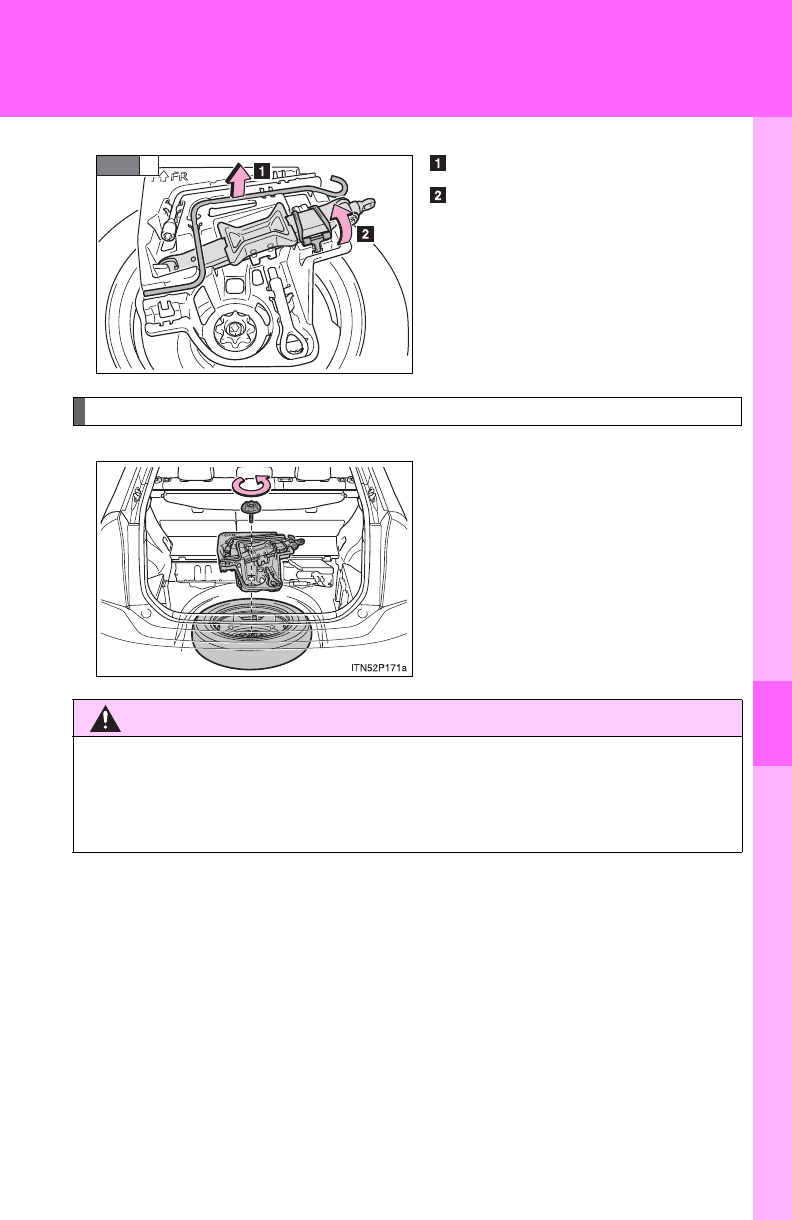 FR

1

2

1

2

ITN52P171a