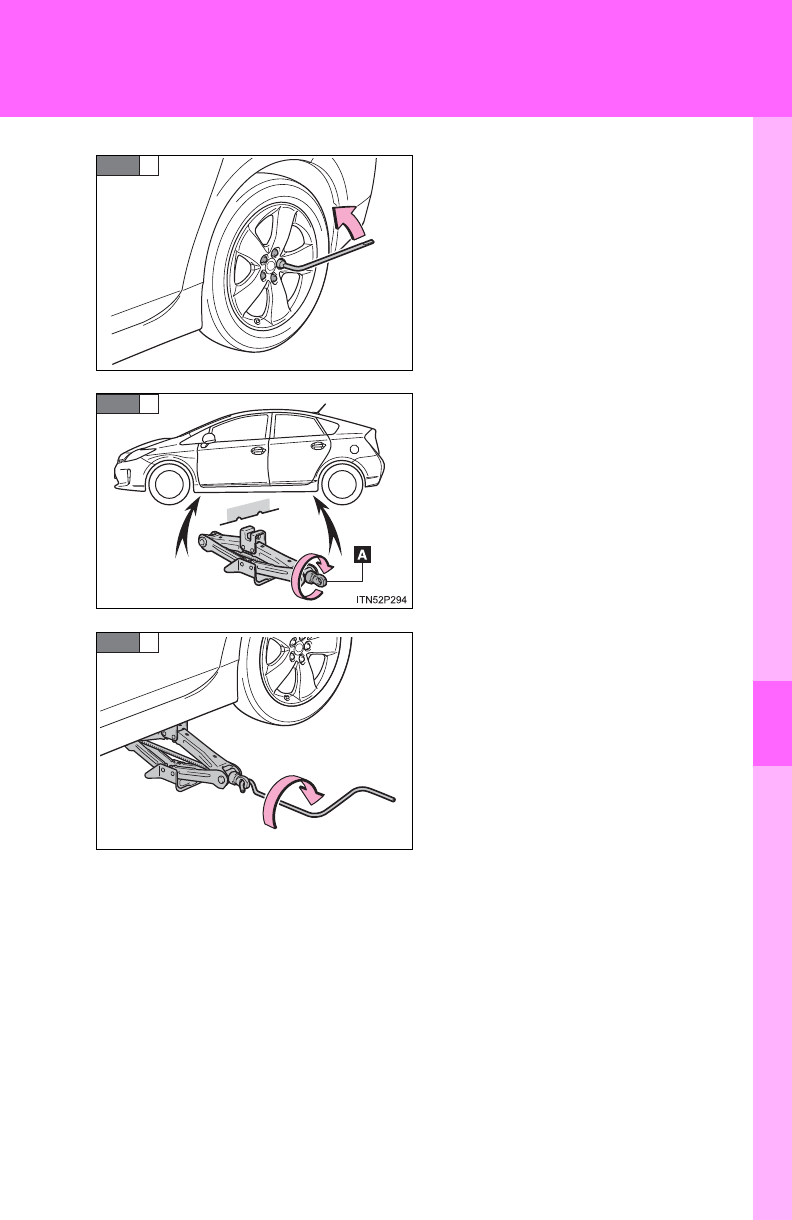 A

ITN52P294