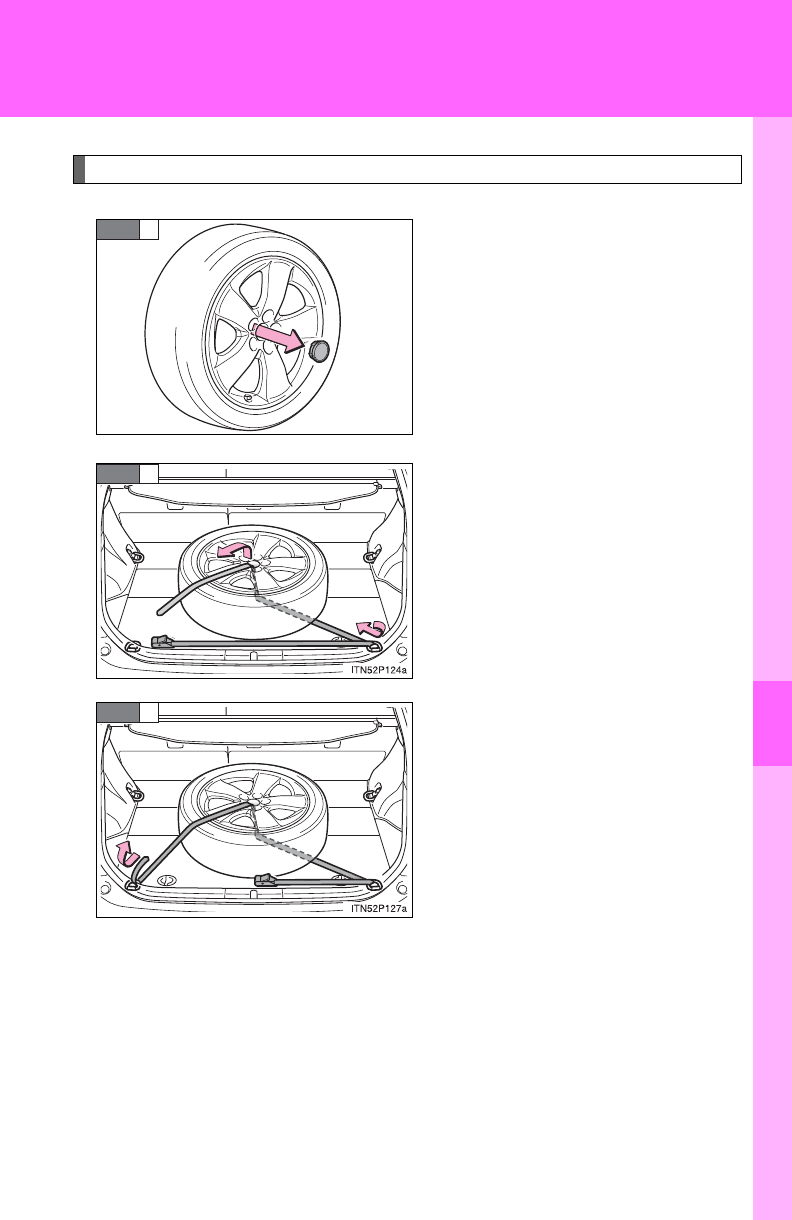 ITN52P124a

ITN52P127a