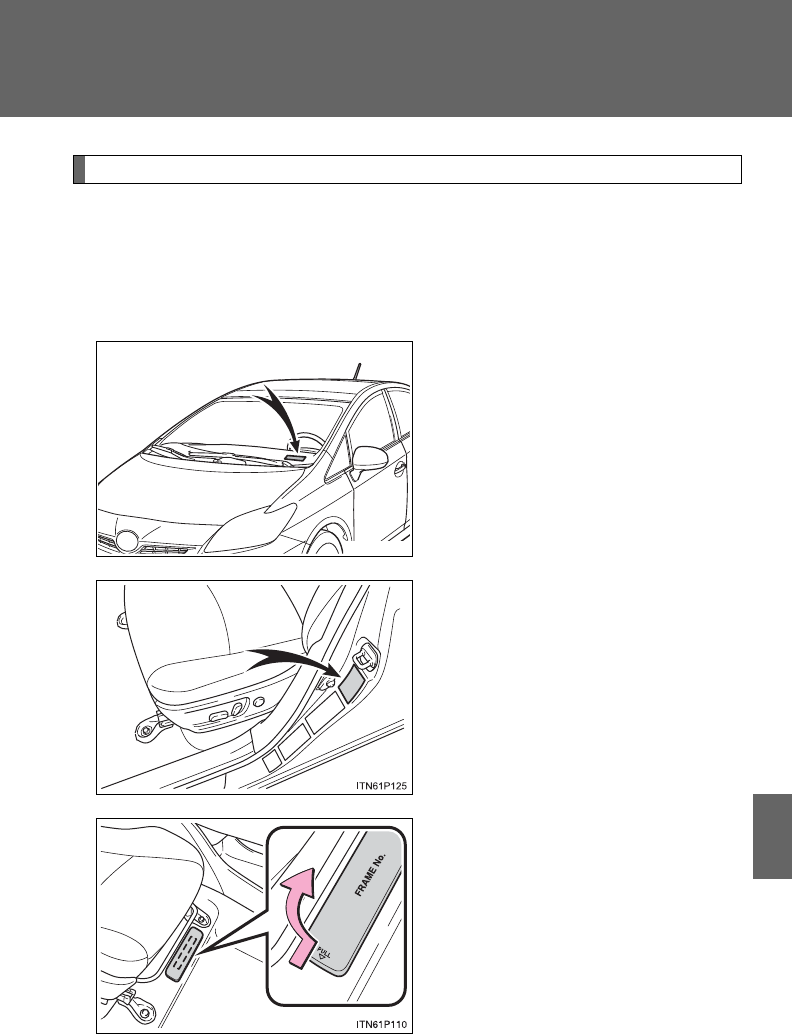 ITN61P125

FRAME No.

PULL

ITN61P110