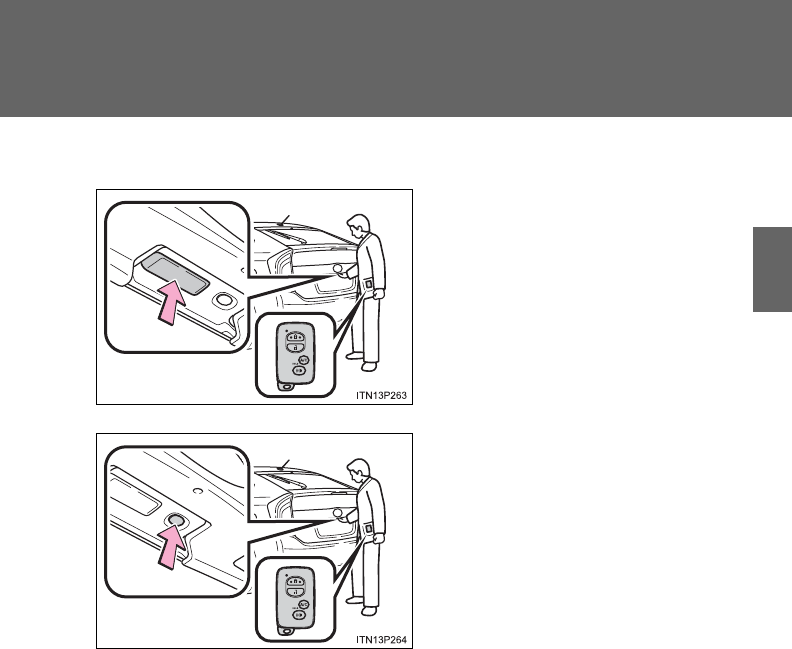 ITN13P263

ITN13P264