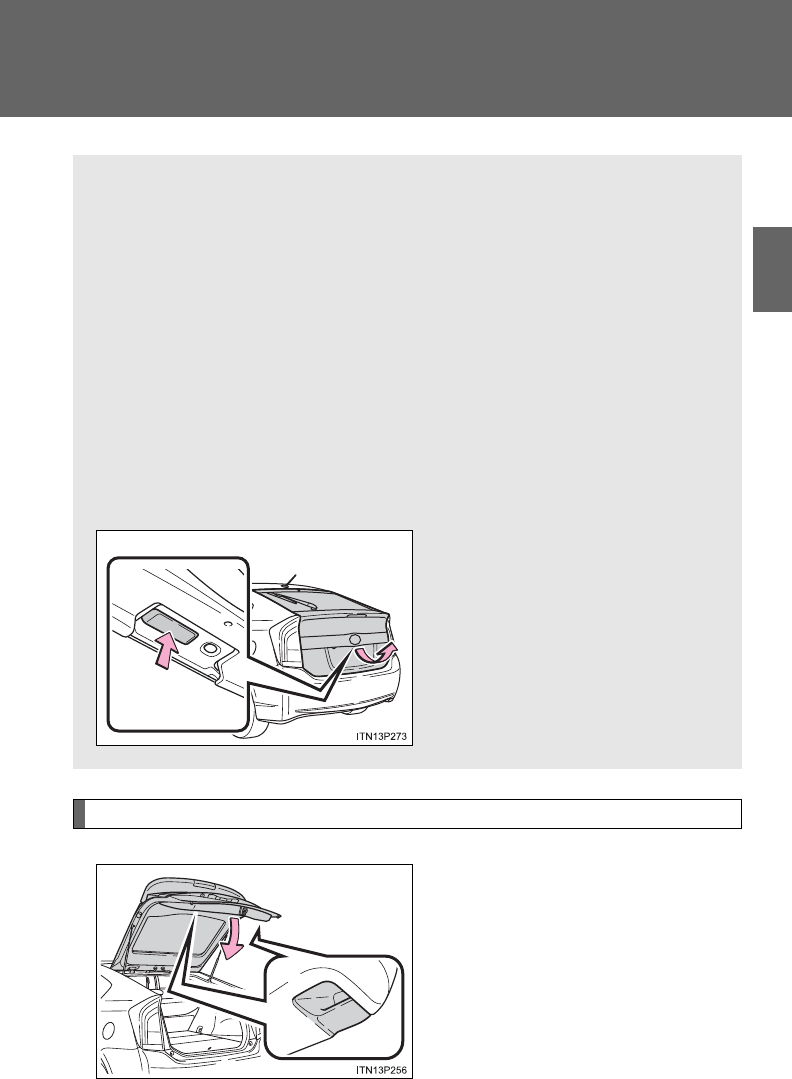 ITN13P273

ITN13P256